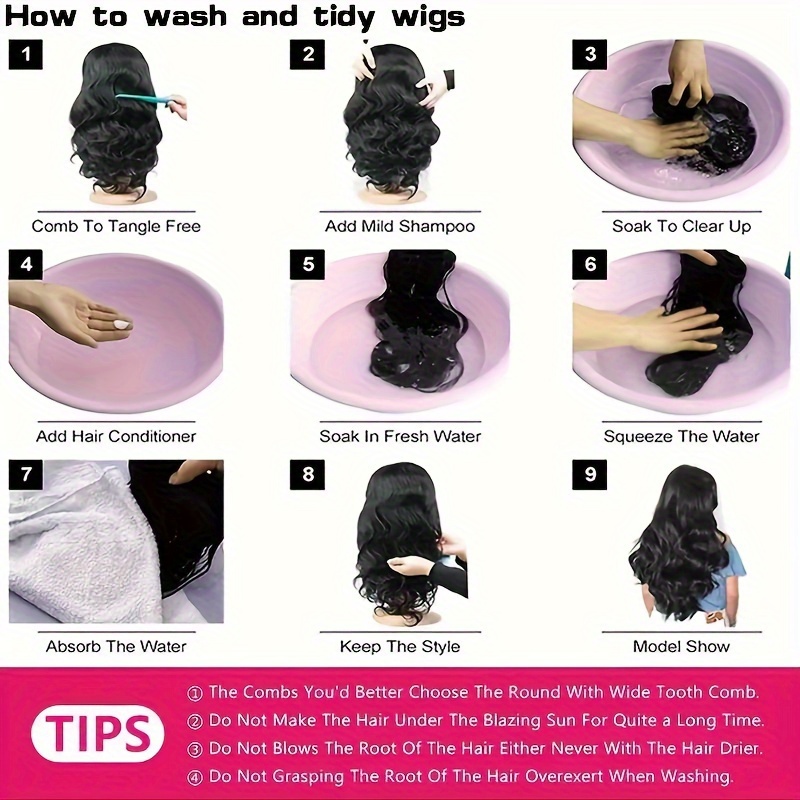 How to wash and tidy wigs

1
Comb To Tangle Free

2
Add Mild Shampoo

3
Soak To Clear Up

4
Add Hair Conditioner

5
Soak In Fresh Water

6
Squeeze The Water

7
Absorb The Water

8
Keep The Style

9
Model Show

TIPS

① The Combs You'd Better Choose The Round With Wide Tooth Comb.
② Do Not Make The Hair Under The Blazing Sun For Quite a Long Time.
③ Do Not Blows The Root Of The Hair Either Never With The Hair Drier.
④ Do Not Grasping The Root Of The Hair Overexert When Washing.