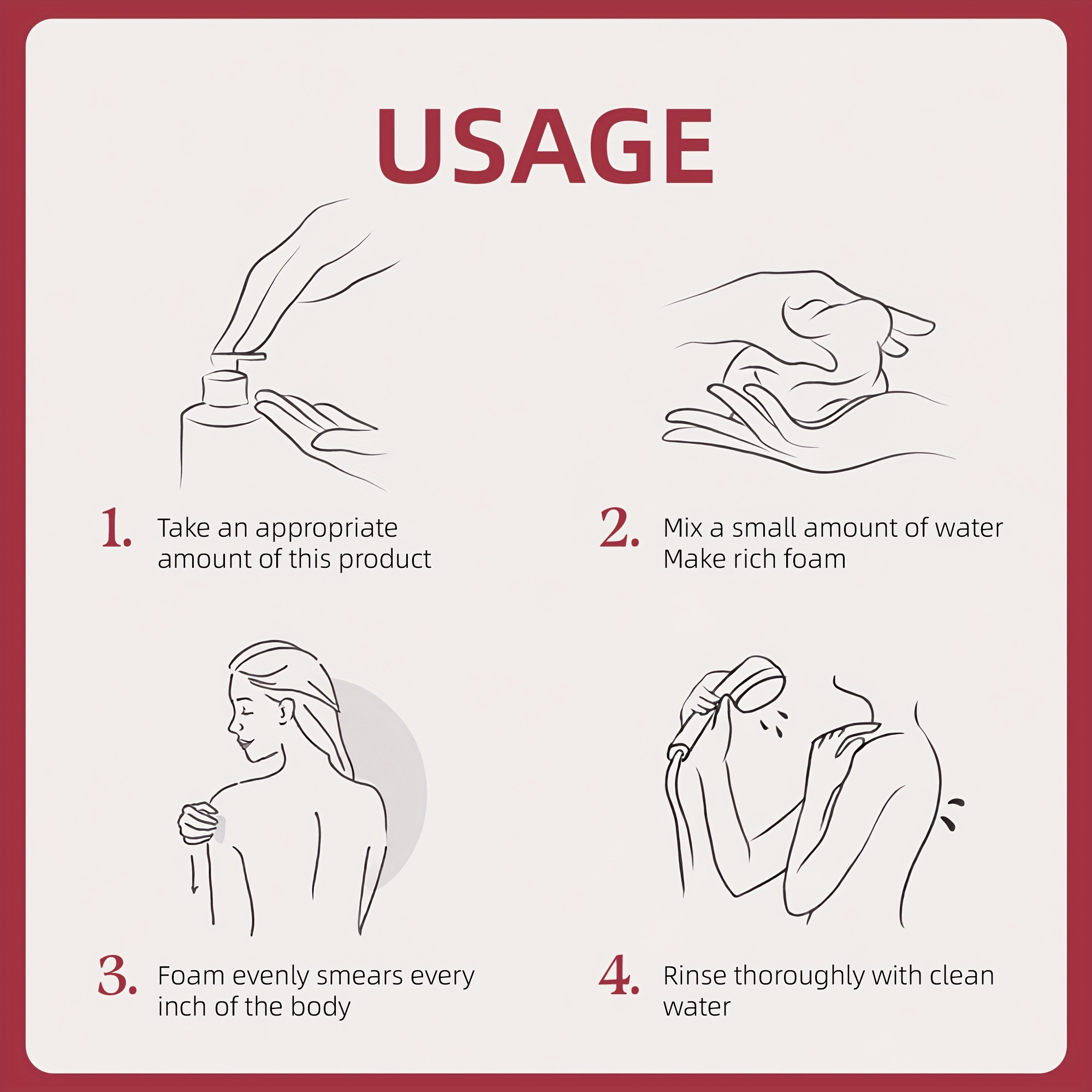 USAGE

1. Take an appropriate amount of this product

2. Mix a small amount of water
Make rich foam

3. Foam evenly smears every inch of the body

4. Rinse thoroughly with clean water