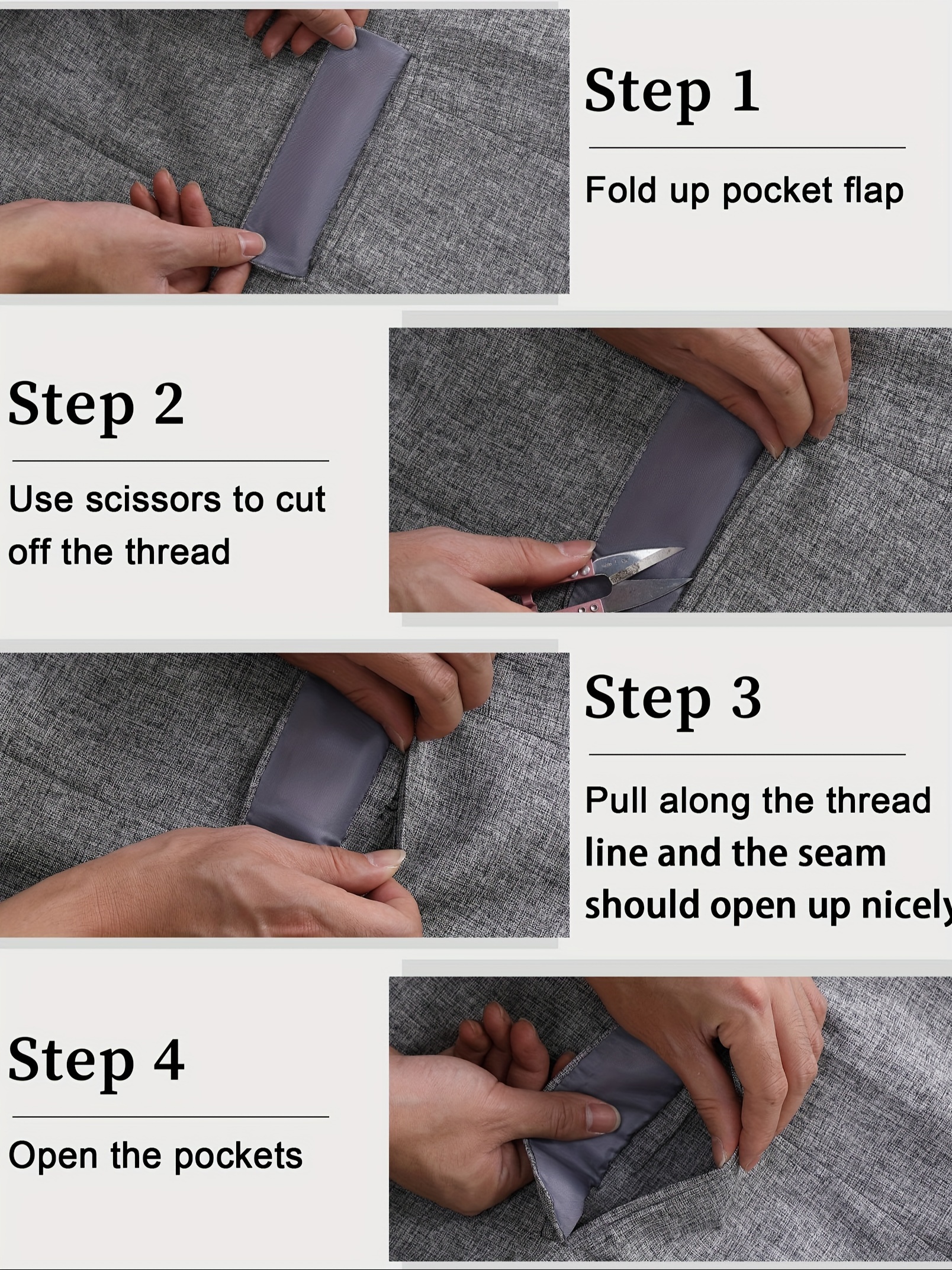 Step 1

Fold up pocket flap

Step 2

Use scissors to cut off the thread

Step 3

Pull along the thread line and the seam should open up nicely

Step 4

Open the pockets