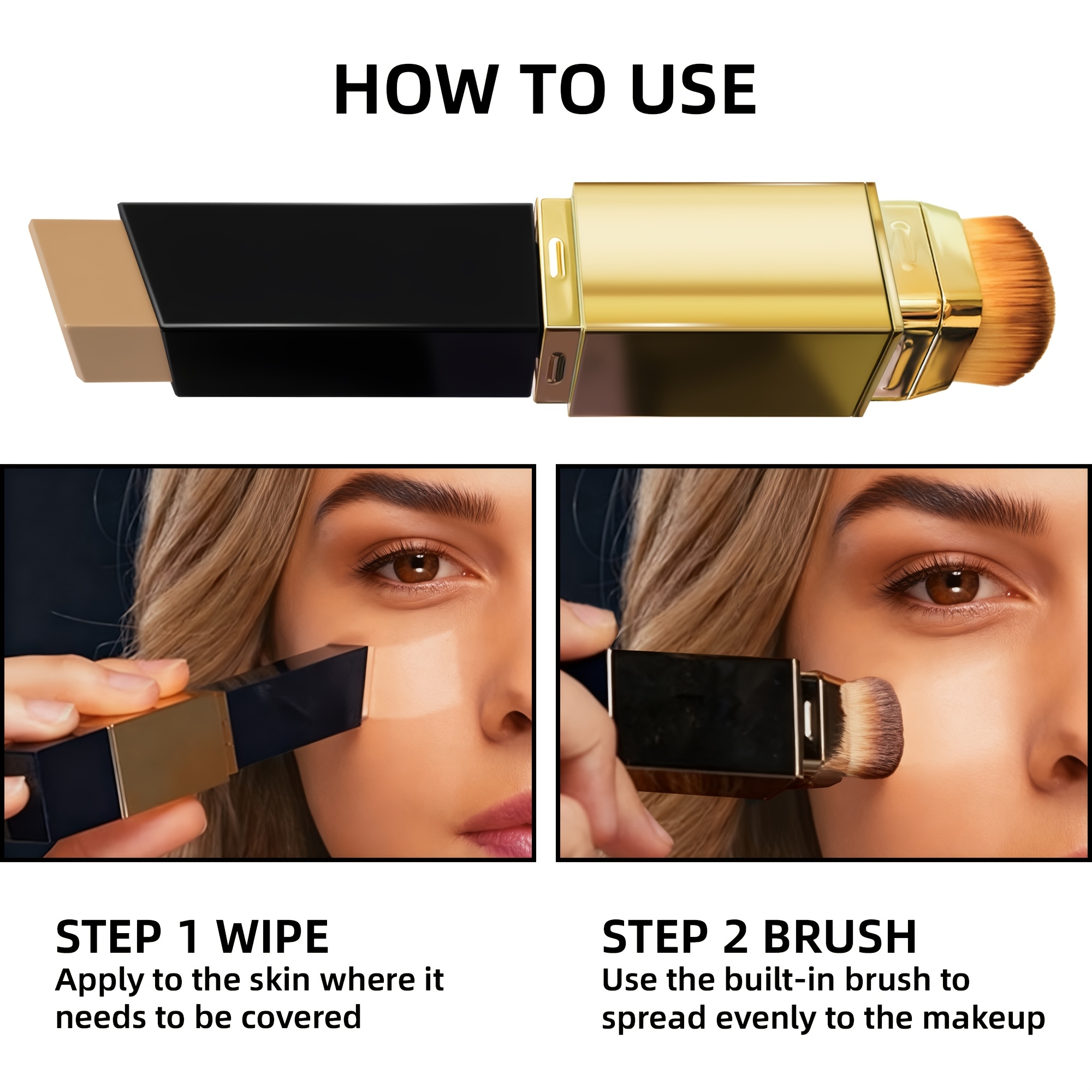 HOW TO USE

STEP 1 WIPE
Apply to the skin where it needs to be covered

STEP 2 BRUSH
Use the built-in brush to spread evenly to the makeup