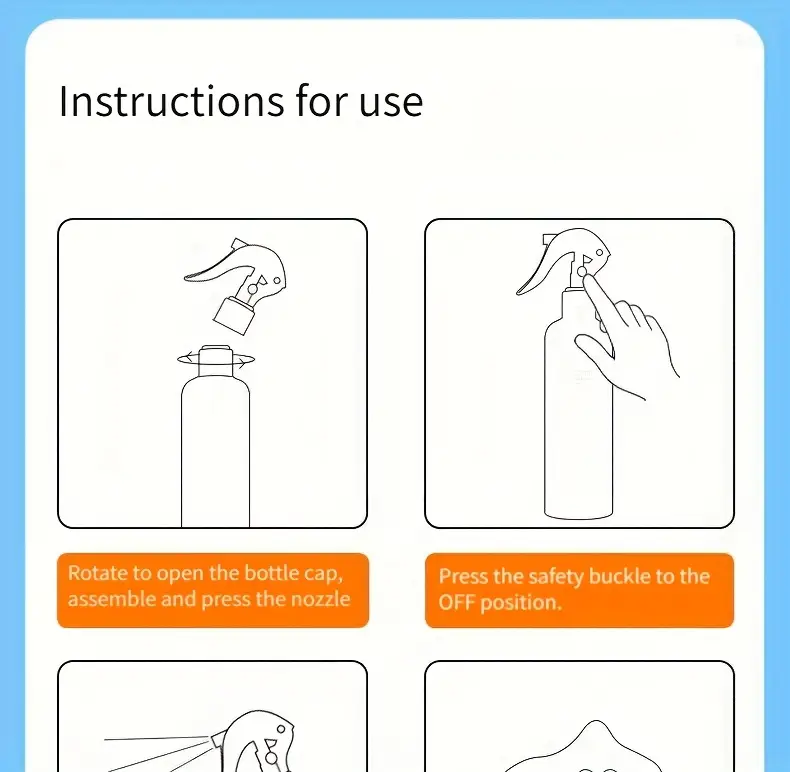 Instructions for use

Rotate to open the bottle cap, assemble and press the nozzle

Press the safety buckle to the OFF position.