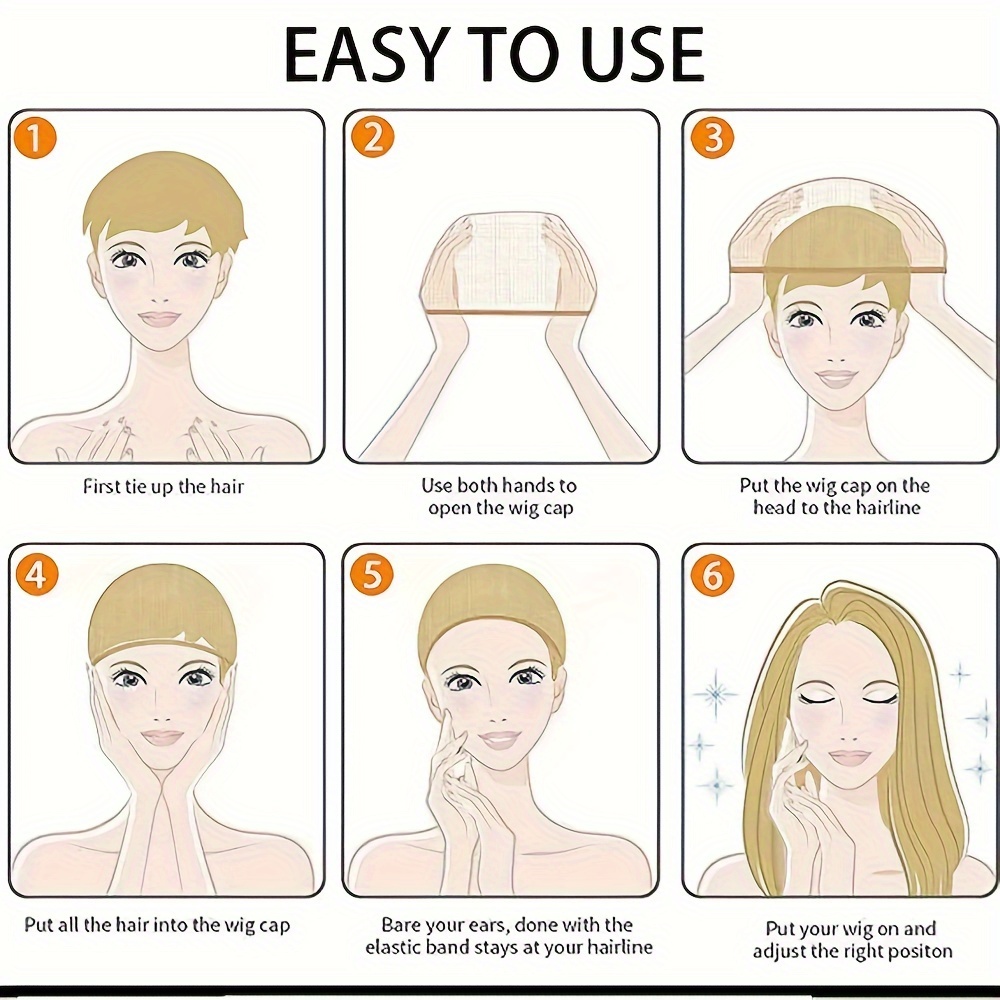 EASY TO USE

1

First tie up the hair

2

Use both hands to open the wig cap

3

Put the wig cap on the head to the hairline

4

Put all the hair into the wig cap

5

Bare your ears, done with the elastic band stays at your hairline

6

Put your wig on and adjust the right positon