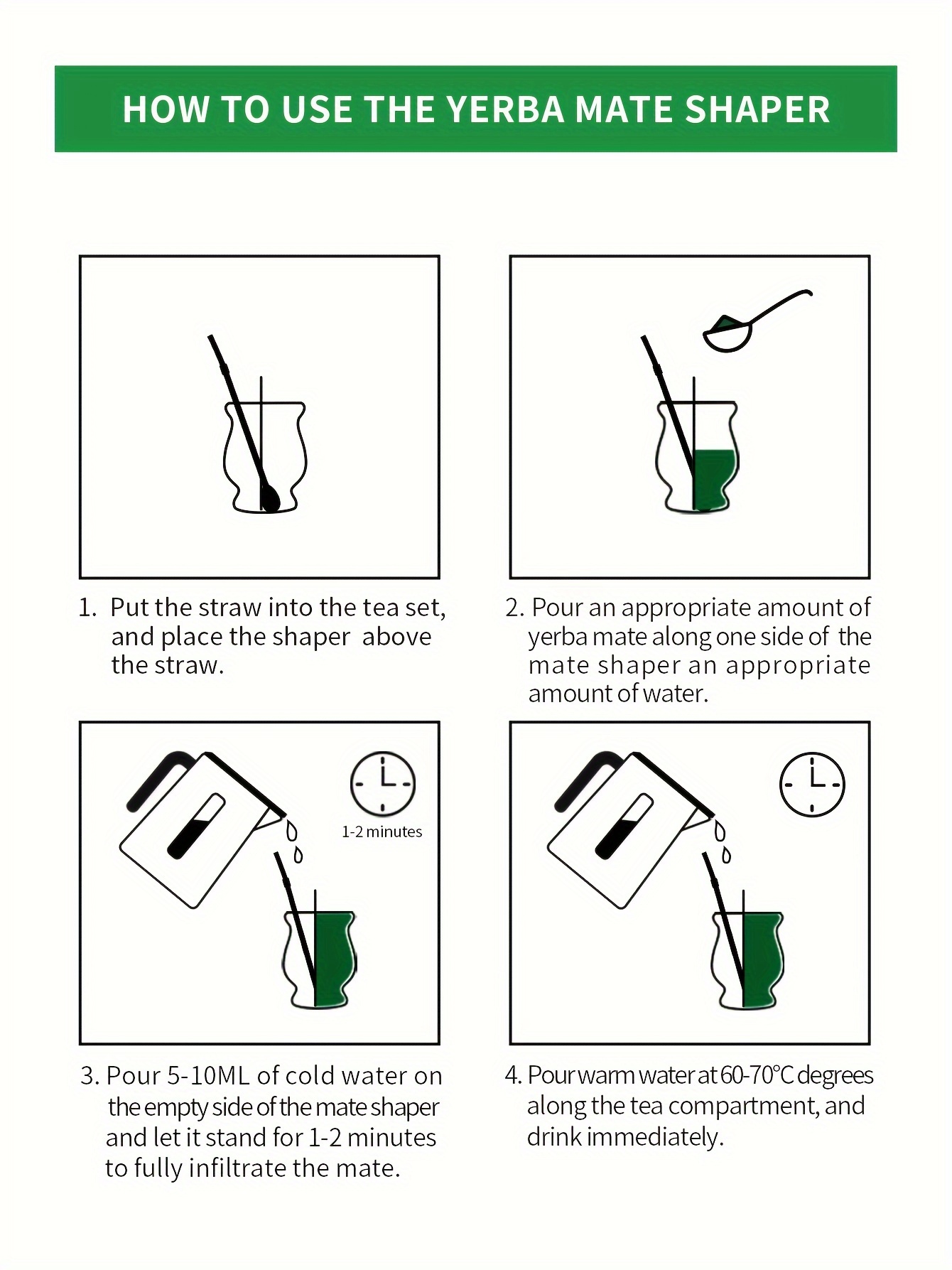 HOW TO USE THE YERBA MATE SHAPER

1. Put the straw into the tea set, and place the shaper above the straw.

2. Pour an appropriate amount of yerba mate along one side of the mate shaper an appropriate amount of water.

1-2 minutes

3. Pour 5-10ML of cold water on the empty side of the mate shaper and let it stand for 1-2 minutes to fully infiltrate the mate.

4. Pour warm water at 60-70°C degrees along the tea compartment, and drink immediately.