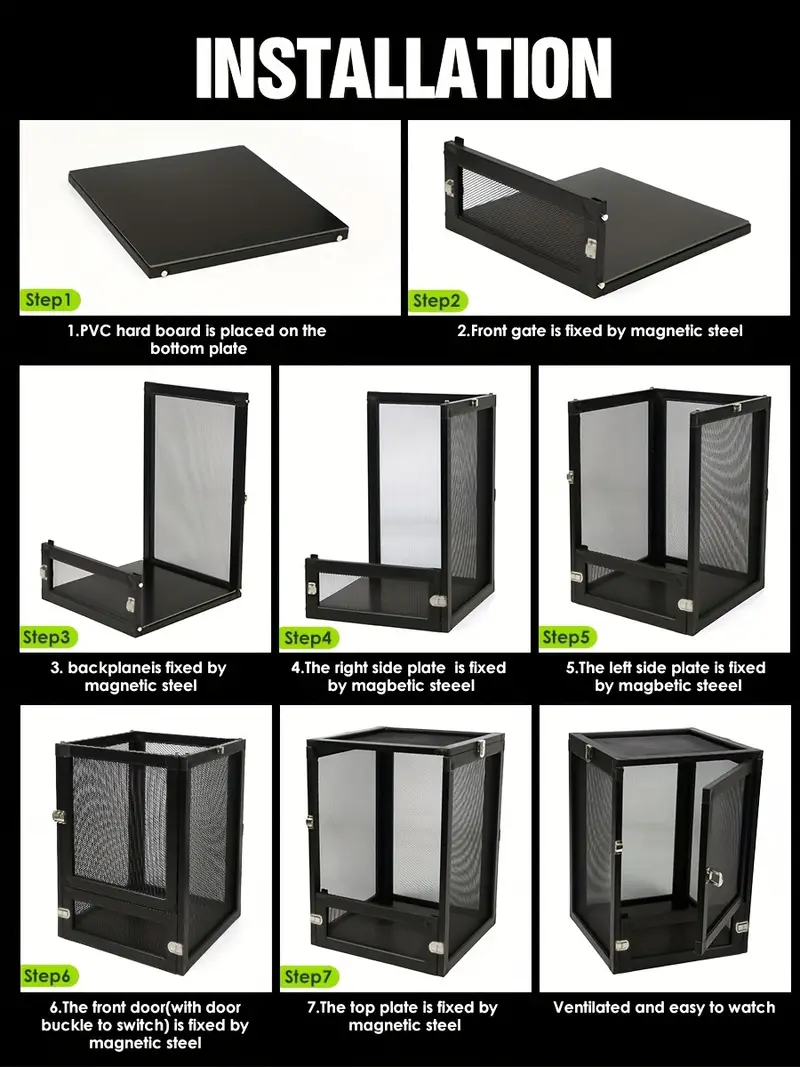 INSTALLATION

Step1

1.PVC hard board is placed on the bottom plate

Step2

2.Front gate is fixed by magnetic steel

Step3

3. backplaneis fixed by magnetic steel

Step4

4.The right side plate is fixed by magbetic steeel

Step5

5.The left side plate is fixed by magbetic steeel

Step6

6.The front door(with door buckle to switch) is fixed by magnetic steel

Step7

7.The top plate is fixed by magnetic steel

Ventilated and easy to watch