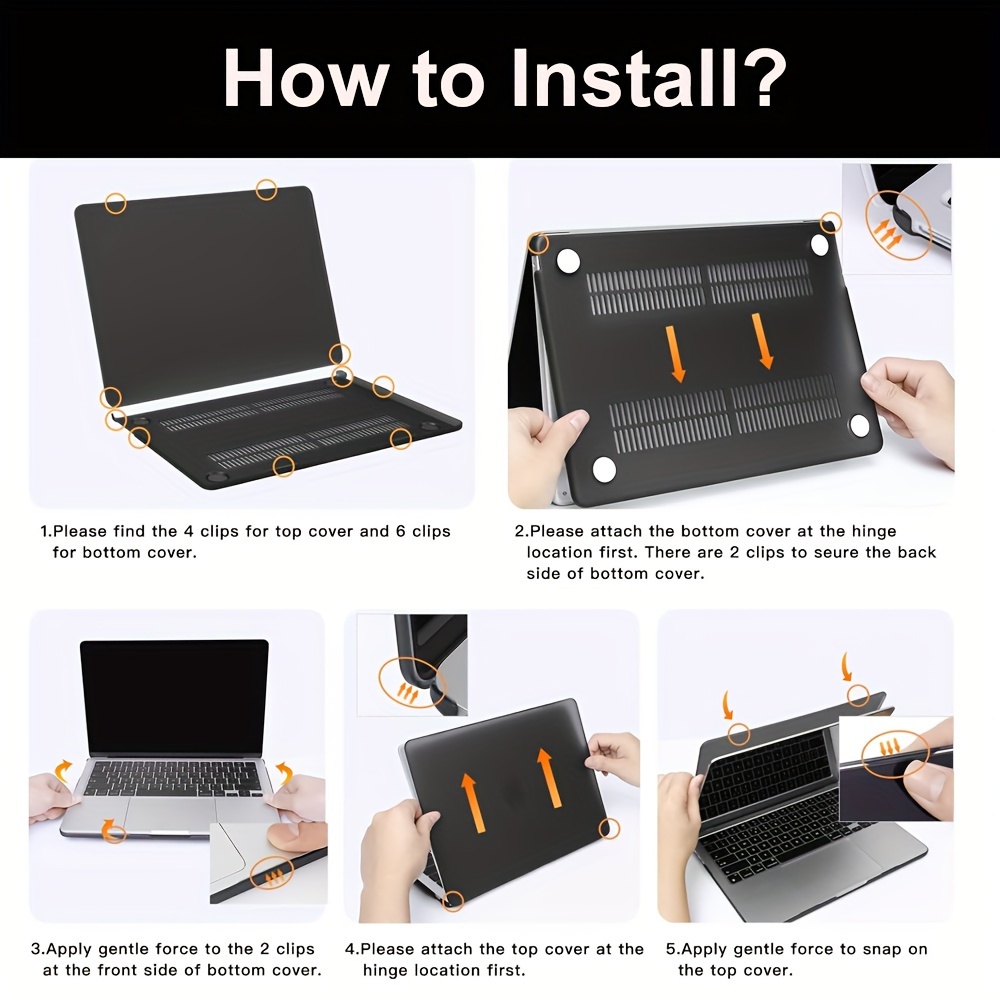 How to Install?

1.Please find the 4 clips for top cover and 6 clips for bottom cover.

2.Please attach the bottom cover at the hinge location first. There are 2 clips to seure the back side of bottom cover.

3.Apply gentle force to the 2 clips at the front side of bottom cover.

4.Please attach the top cover at the hinge location first.

5.Apply gentle force to snap on the top cover.