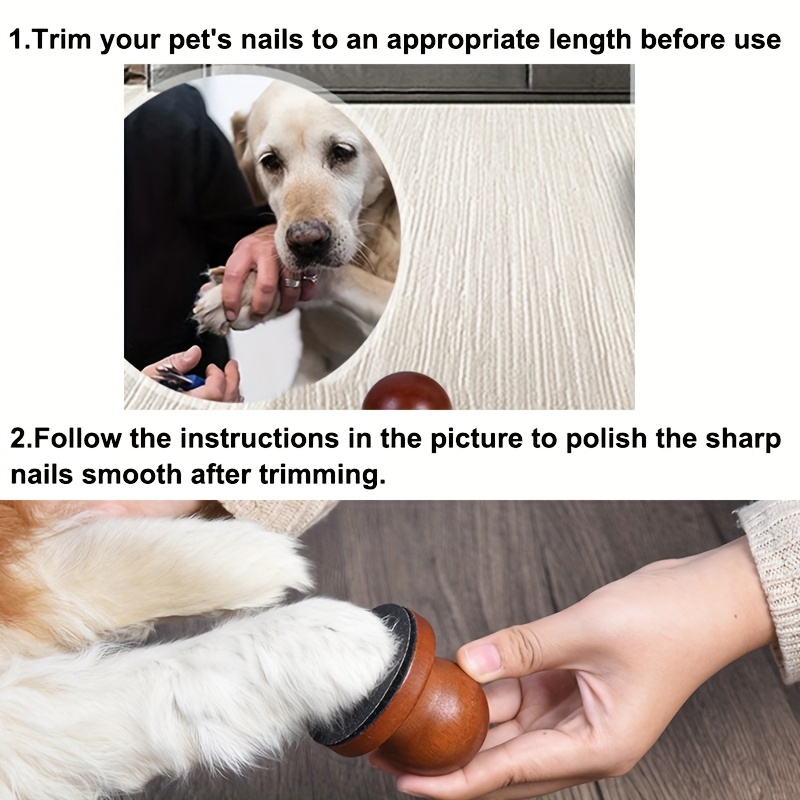 1.Trim your pet's nails to an appropriate length before use

2.Follow the instructions in the picture to polish the sharp nails smooth after trimming.