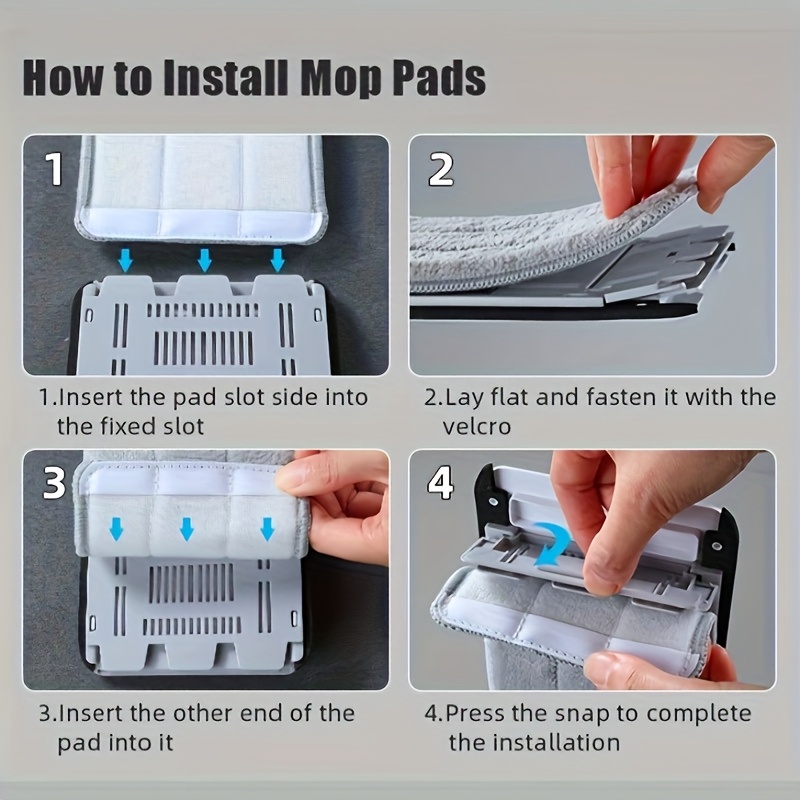 How to Install Mop Pads

1

1.Insert the pad slot side into the fixed slot

2

2.Lay flat and fasten it with the velcro

3

3.Insert the other end of the pad into it

4

4.Press the snap to complete the installation