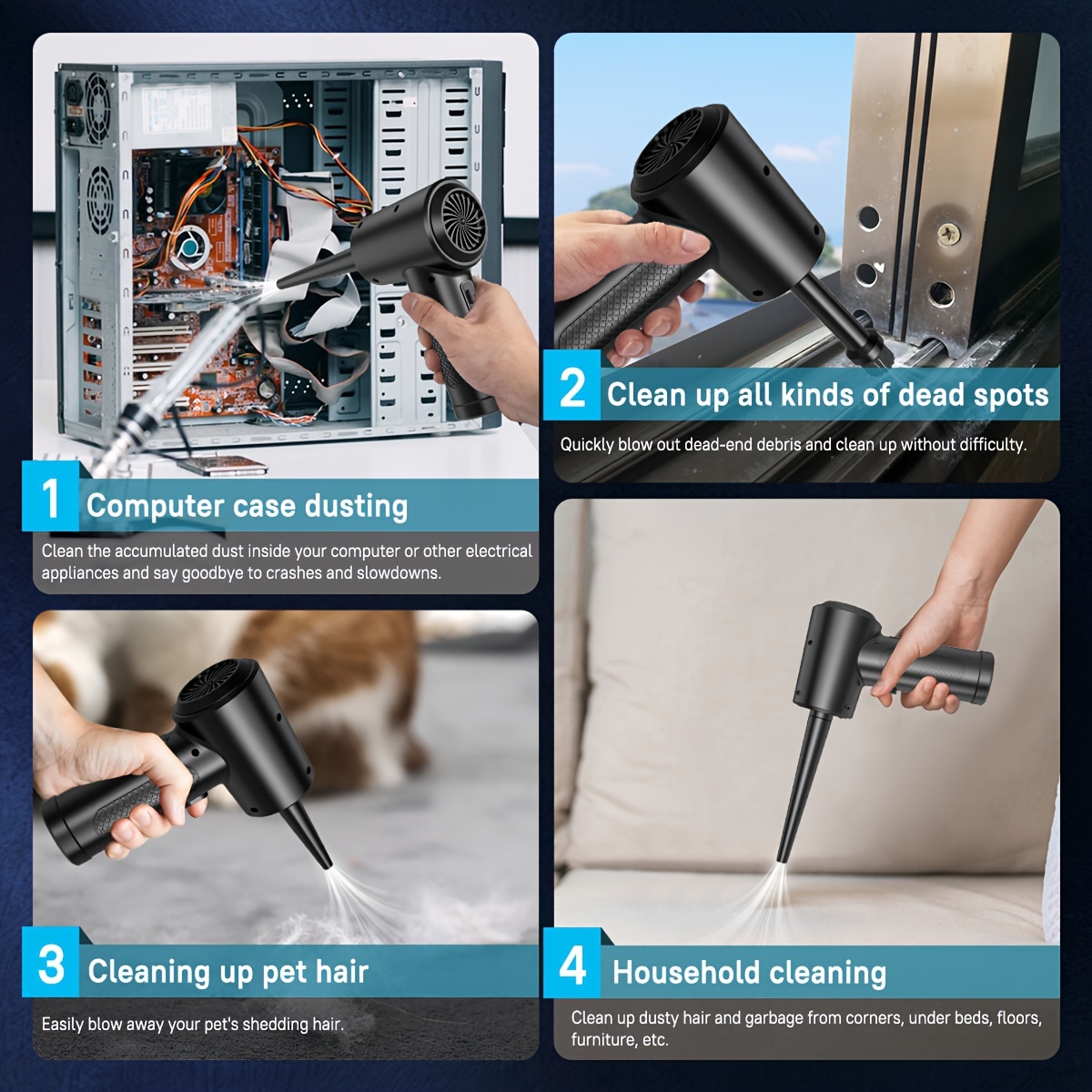 1 Computer case dusting

Clean the accumulated dust inside your computer or other electrical appliances and say goodbye to crashes and slowdowns.

2 Clean up all kinds of dead spots

Quickly blow out dead-end debris and clean up without difficulty.

3 Cleaning up pet hair

Easily blow away your pet's shedding hair.

4 Household cleaning

Clean up dusty hair and garbage from corners, under beds, floors, furniture, etc.