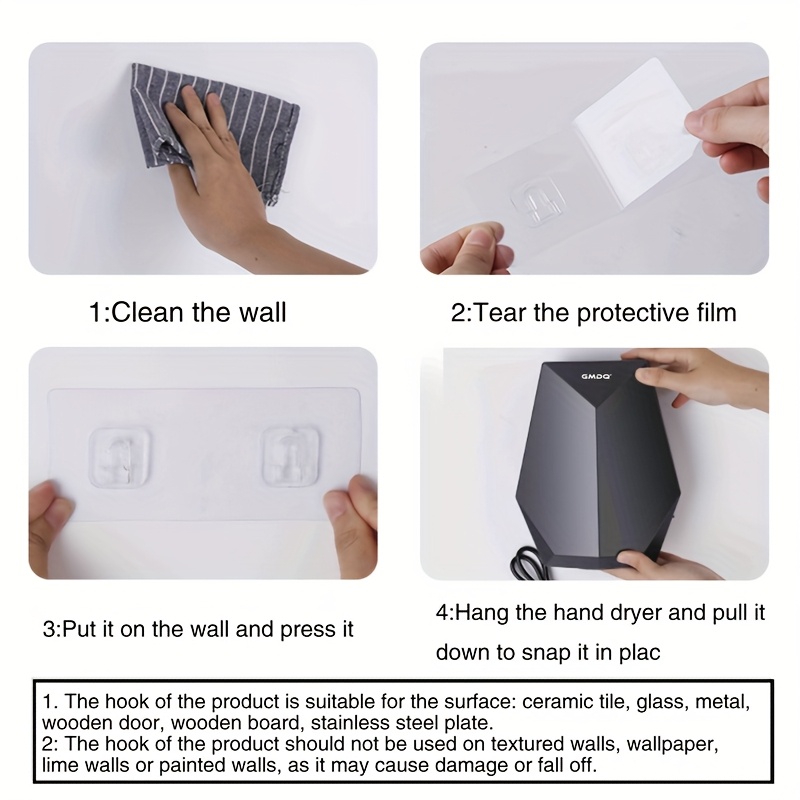 1:Clean the wall

2:Tear the protective film

GMDQ

3:Put it on the wall and press it

4:Hang the hand dryer and pull it down to snap it in plac

1. The hook of the product is suitable for the surface: ceramic tile, glass, metal, wooden door, wooden board, stainless steel plate.
2: The hook of the product should not be used on textured walls, wallpaper, lime walls or painted walls, as it may cause damage or fall off.