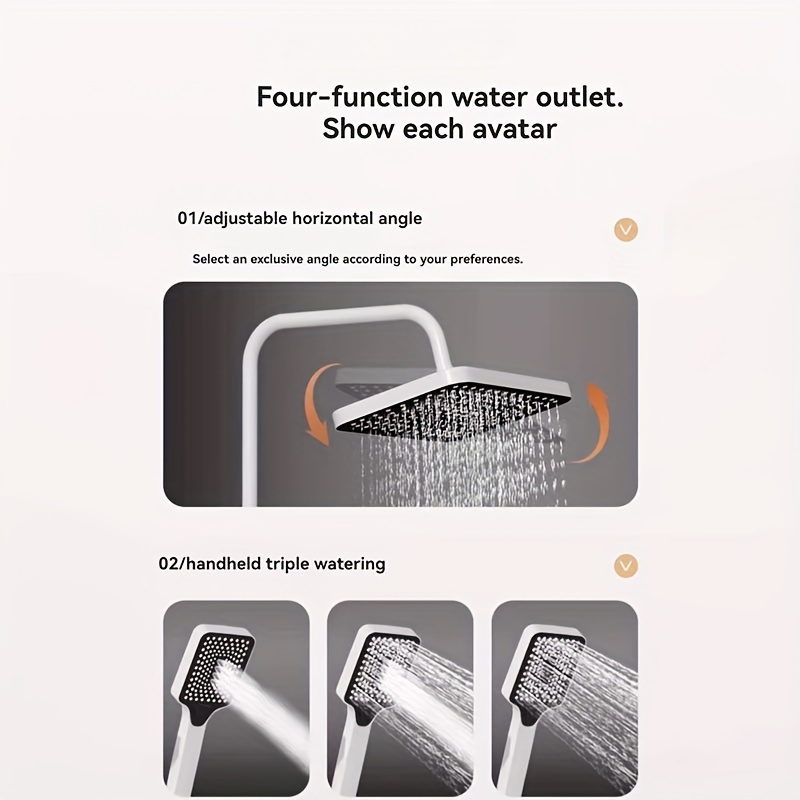 Four-function water outlet.
Show each avatar

01/adjustable horizontal angle

Select an exclusive angle according to your preferences.

02/handheld triple watering