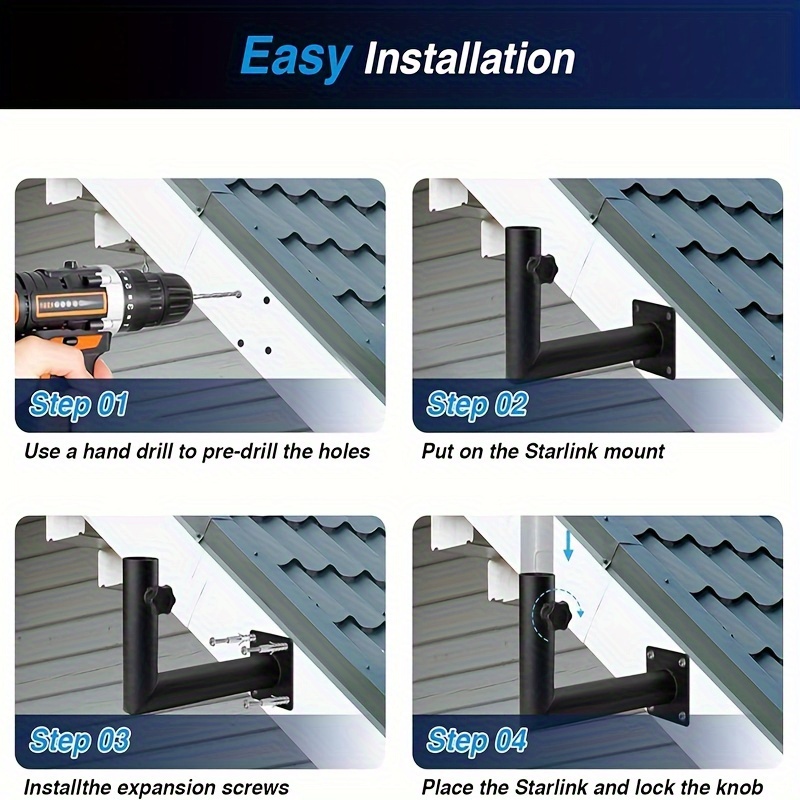 Easy Installation

Step 01
Use a hand drill to pre-drill the holes

Step 02
Put on the Starlink mount

Step 03
Installthe expansion screws

Step 04
Place the Starlink and lock the knob