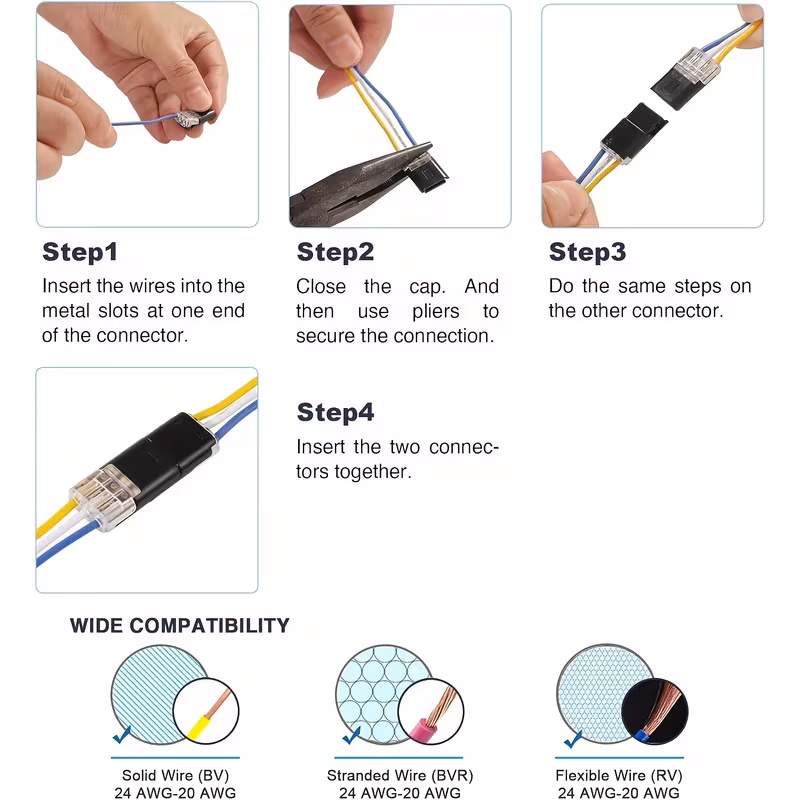 Step1
Insert the wires into the metal slots at one end of the connector.

Step2
Close the cap. And then use pliers to secure the connection.

Step3
Do the same steps on the other connector.

Step4
Insert the two connectors together.

WIDE COMPATIBILITY

Solid Wire (BV)
24 AWG-20 AWG

Stranded Wire (BVR)
24 AWG-20 AWG

Flexible Wire (RV)
24 AWG-20 AWG