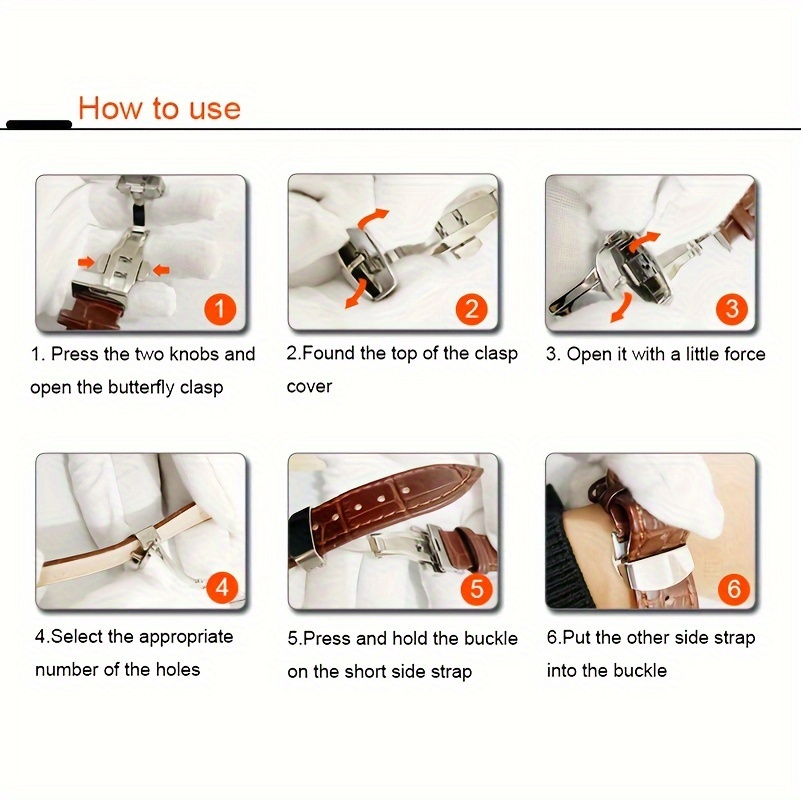 How to use

1

1. Press the two knobs and open the butterfly clasp

2

2.Found the top of the clasp cover

3

3. Open it with a little force

4

4.Select the appropriate number of the holes

5

5.Press and hold the buckle on the short side strap

6

6.Put the other side strap into the buckle