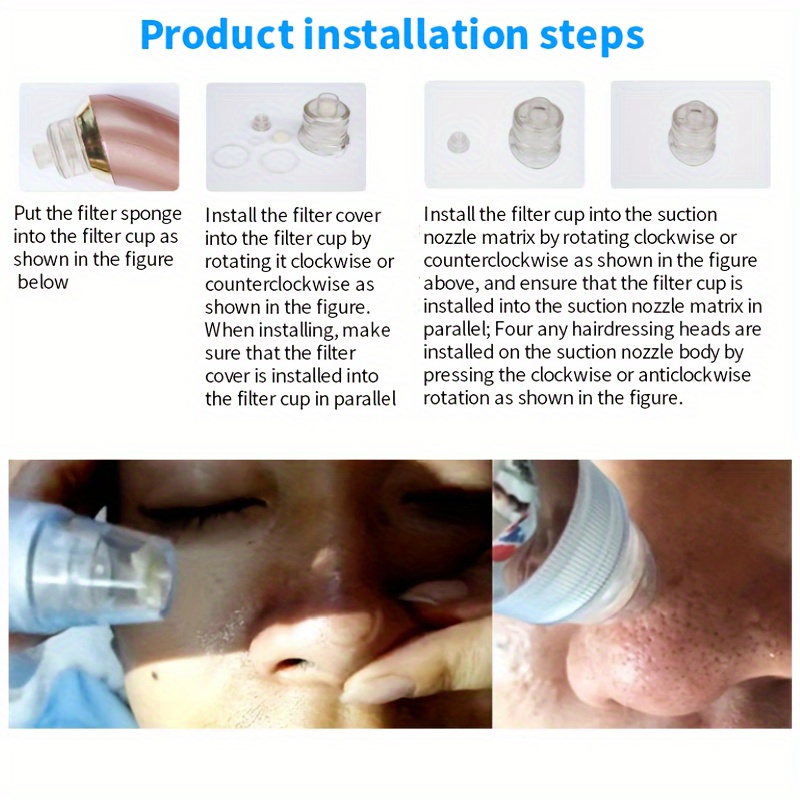 Product installation steps

Put the filter sponge into the filter cup as shown in the figure below

Install the filter cover into the filter cup by rotating it clockwise or counterclockwise as shown in the figure. When installing, make sure that the filter cover is installed into the filter cup in parallel

Install the filter cup into the suction nozzle matrix by rotating clockwise or counterclockwise as shown in the figure above, and ensure that the filter cup is installed into the suction nozzle matrix in parallel; Four any hairdressing heads are installed on the suction nozzle body by pressing the clockwise or anticlockwise rotation as shown in the figure.