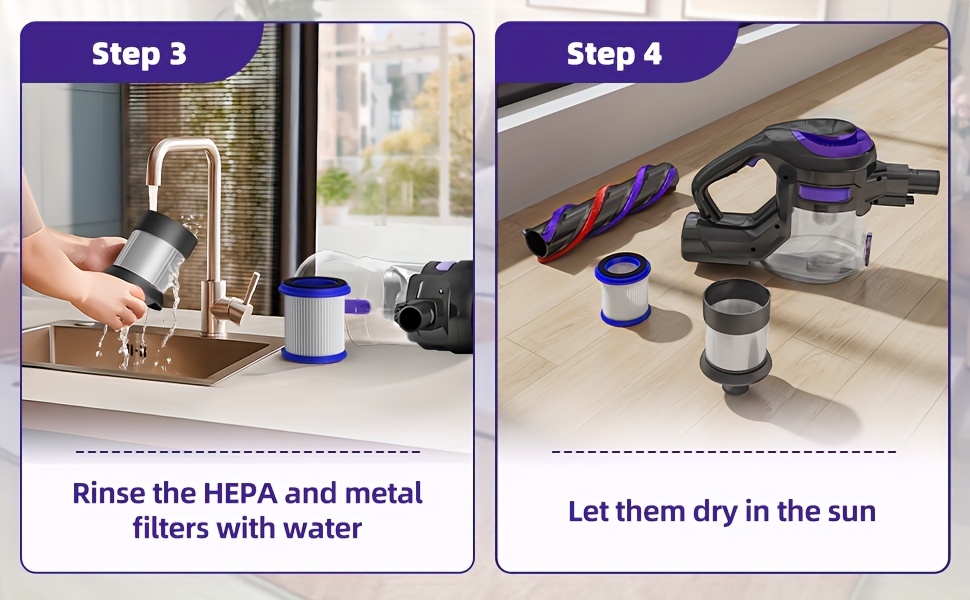 Step 3

Rinse the HEPA and metal filters with water

Step 4

Let them dry in the sun