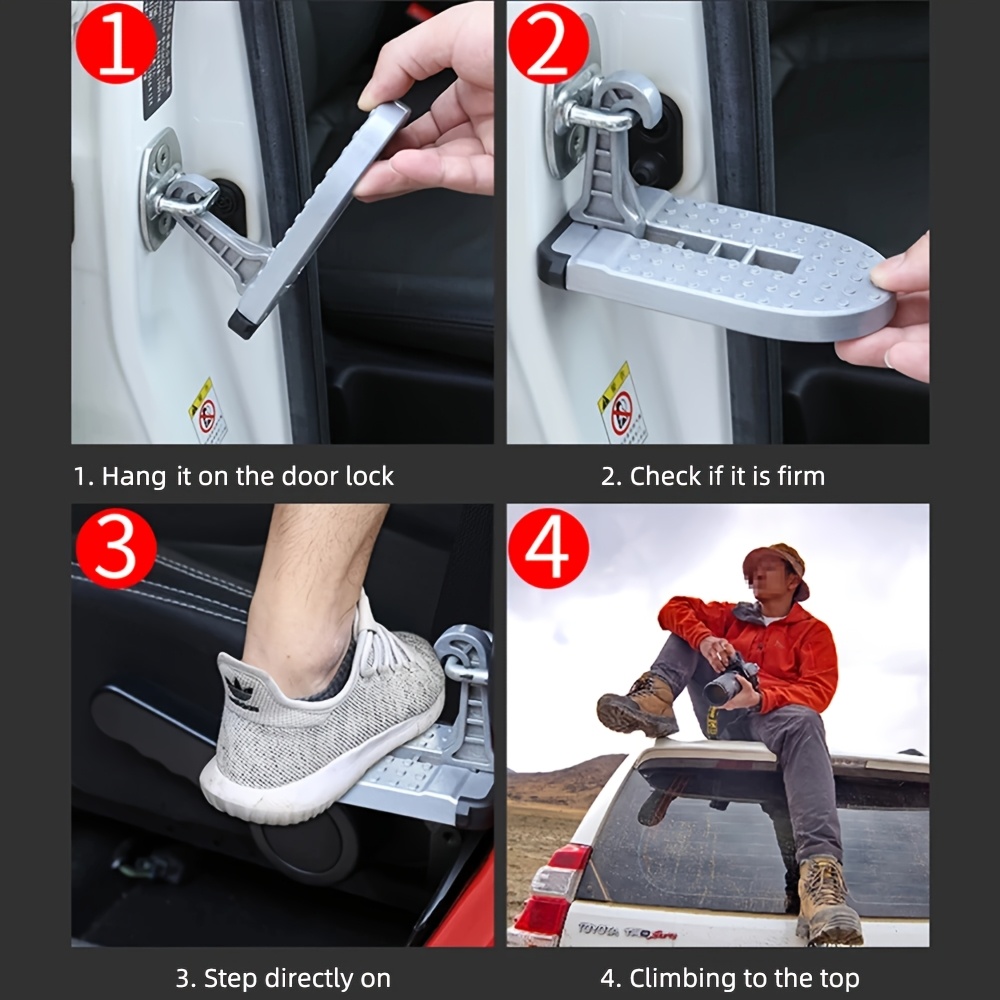 1

2

1. Hang it on the door lock

2. Check if it is firm

3

4

TOYOTA

3. Step directly on

4. Climbing to the top