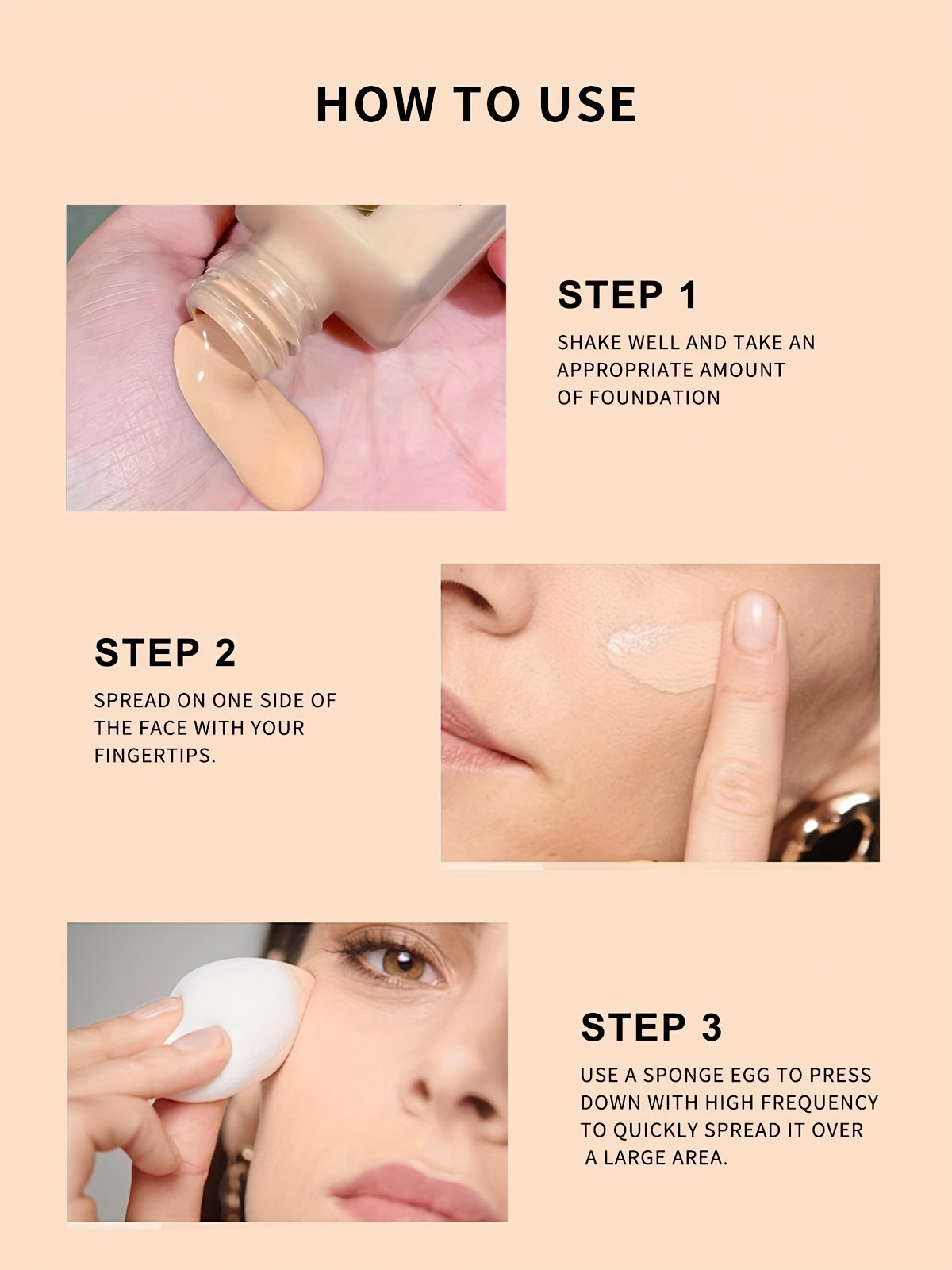 HOW TO USE

STEP 1

SHAKE WELL AND TAKE AN APPROPRIATE AMOUNT OF FOUNDATION

STEP 2

SPREAD ON ONE SIDE OF THE FACE WITH YOUR FINGERTIPS.

STEP 3

USE A SPONGE EGG TO PRESS DOWN WITH HIGH FREQUENCY TO QUICKLY SPREAD IT OVER A LARGE AREA.