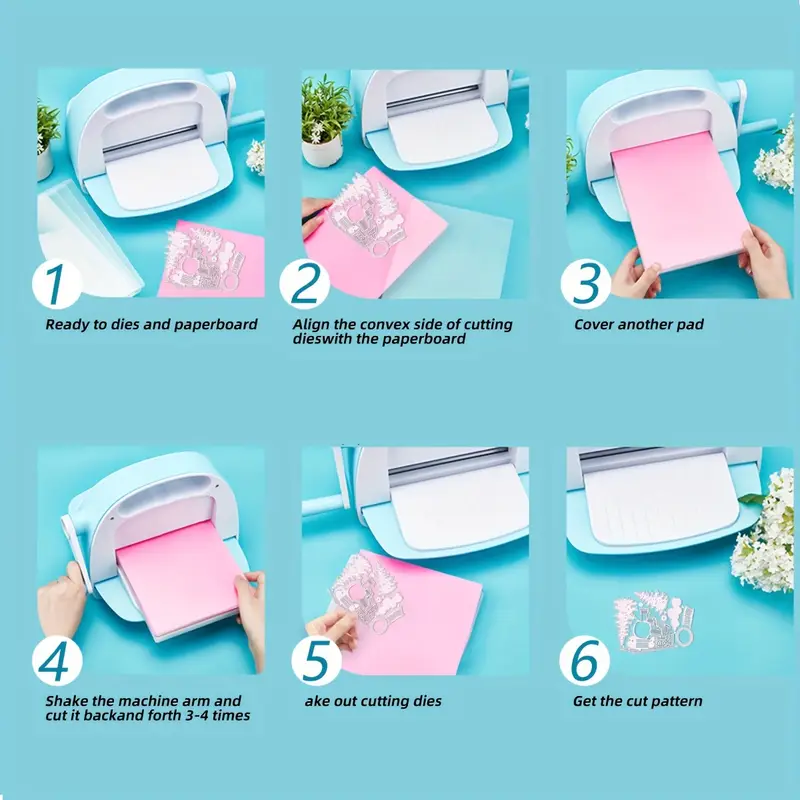 1
Ready to dies and paperboard

2
Align the convex side of cutting dieswith the paperboard

3
Cover another pad

4
Shake the machine arm and cut it backand forth 3-4 times

5
ake out cutting dies

6
Get the cut pattern