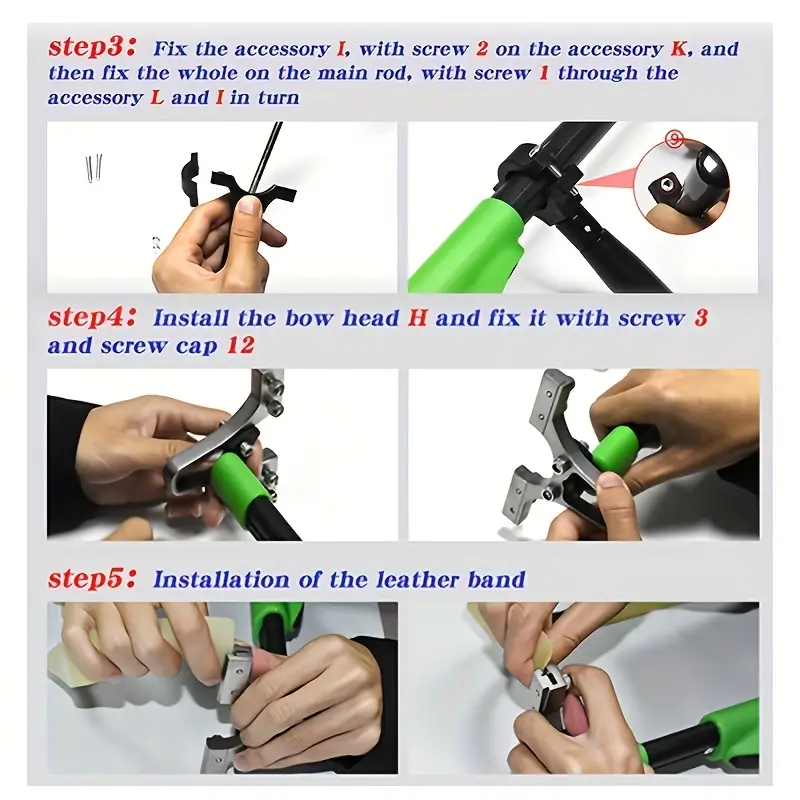 step3: Fix the accessory I, with screw 2 on the accessory K, and then fix the whole on the main rod, with screw 1 through the accessory L and I in turn

⑨

step4: Install the bow head H and fix it with screw 3 and screw cap 12

step5: Installation of the leather band