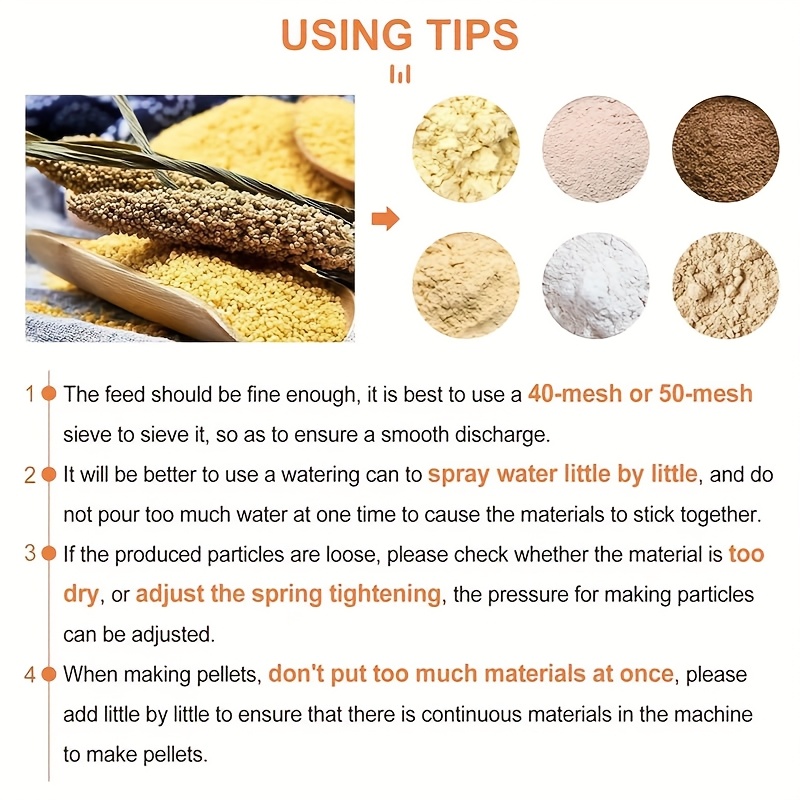 USING TIPS

1 The feed should be fine enough, it is best to use a 40-mesh or 50-mesh sieve to sieve it, so as to ensure a smooth discharge.

2 It will be better to use a watering can to spray water little by little, and do not pour too much water at one time to cause the materials to stick together.

3 If the produced particles are loose, please check whether the material is too dry, or adjust the spring tightening, the pressure for making particles can be adjusted.

4 When making pellets, don't put too much materials at once, please add little by little to ensure that there is continuous materials in the machine to make pellets.