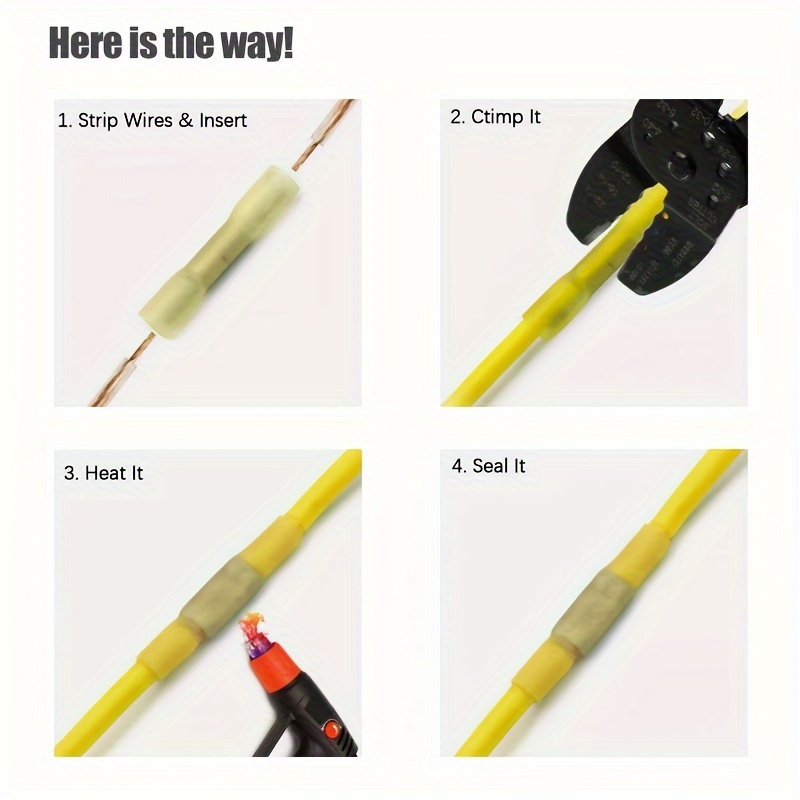 Here is the way!

1. Strip Wires & Insert

2. Ctimp It

3. Heat It

4. Seal It