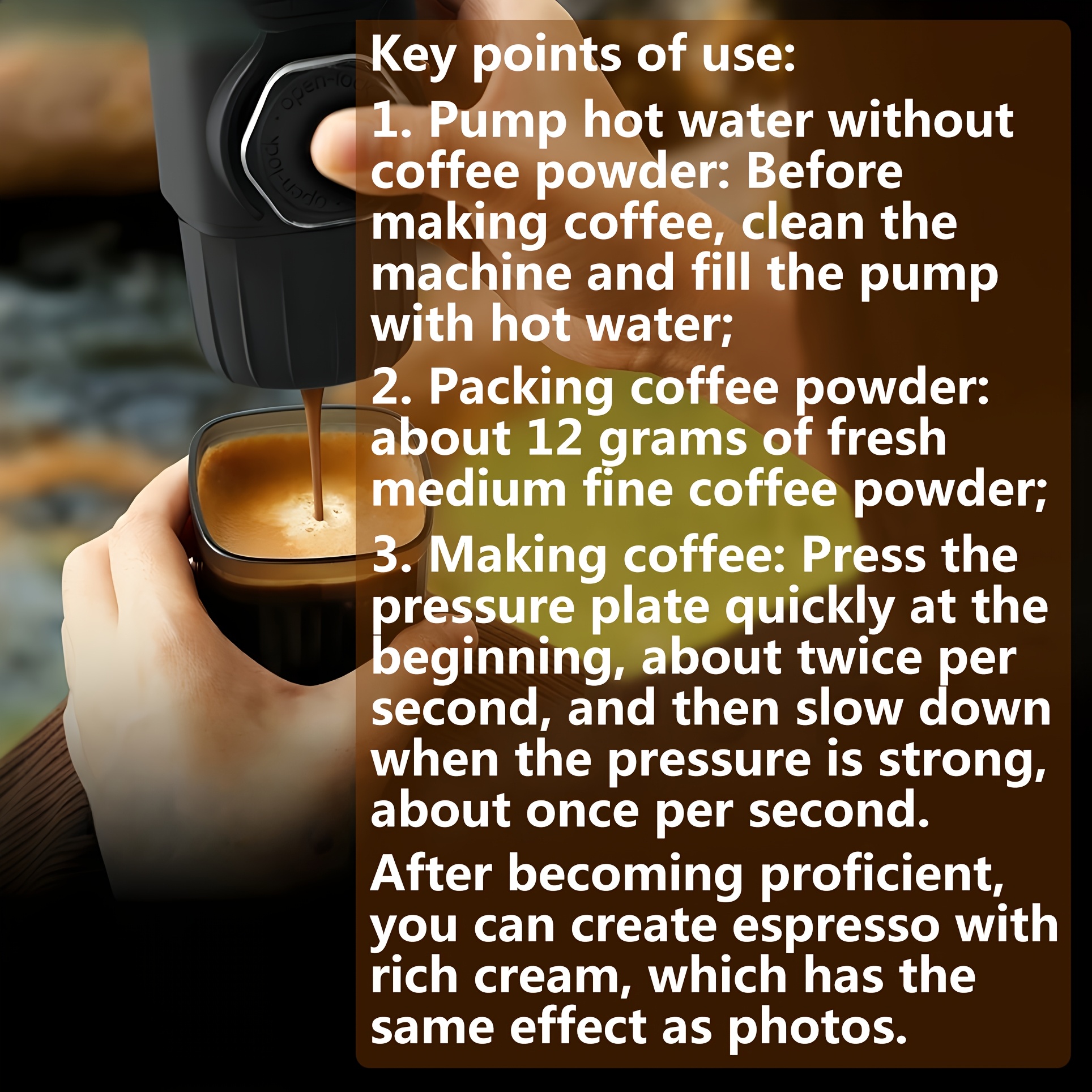 open-lock · open-lock ·

Key points of use:

1. Pump hot water without coffee powder: Before making coffee, clean the machine and fill the pump with hot water;

2. Packing coffee powder: about 12 grams of fresh medium fine coffee powder;

3. Making coffee: Press the pressure plate quickly at the beginning, about twice per second, and then slow down when the pressure is strong, about once per second.

After becoming proficient, you can create espresso with rich cream, which has the same effect as photos.