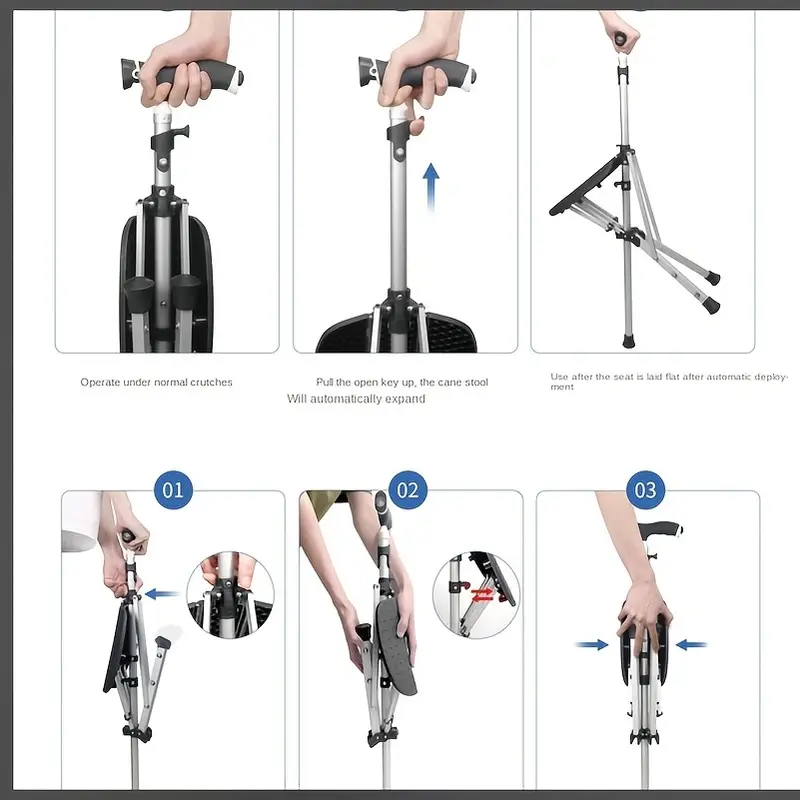 Operate under normal crutches

Pull the open key up, the cane stool Will automatically expand

Use after the seat is laid flat after automatic deployment

01

02

03