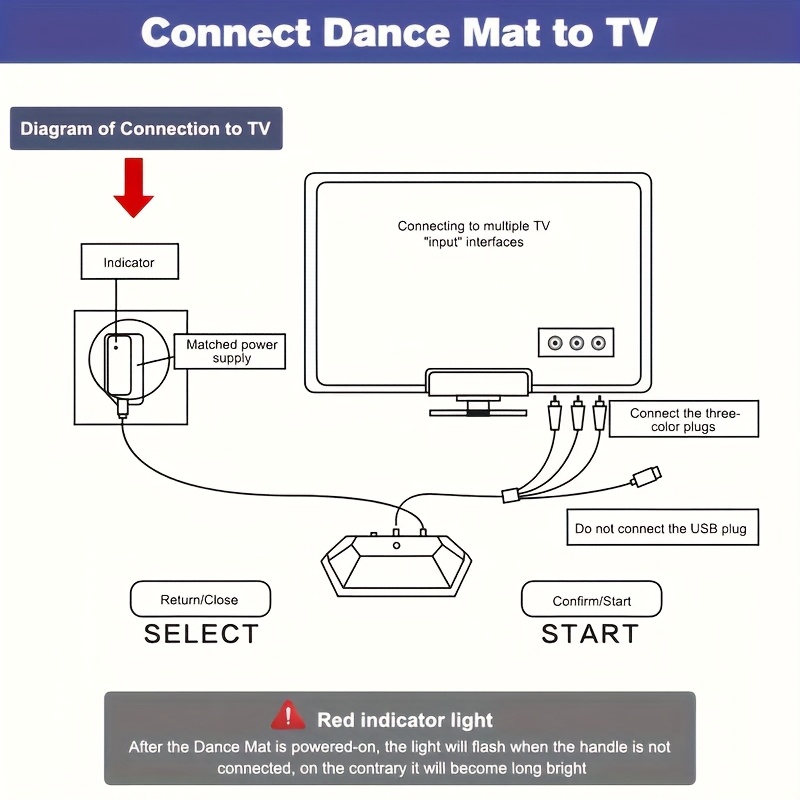 Connect Dance Mat to TV

Diagram of Connection to TV

Indicator

Matched power supply

Connecting to multiple TV "input" interfaces

Connect the three-color plugs

Do not connect the USB plug

Return/Close

SELECT

Confirm/Start

START

Red indicator light

After the Dance Mat is powered-on, the light will flash when the handle is not connected, on the contrary it will become long bright