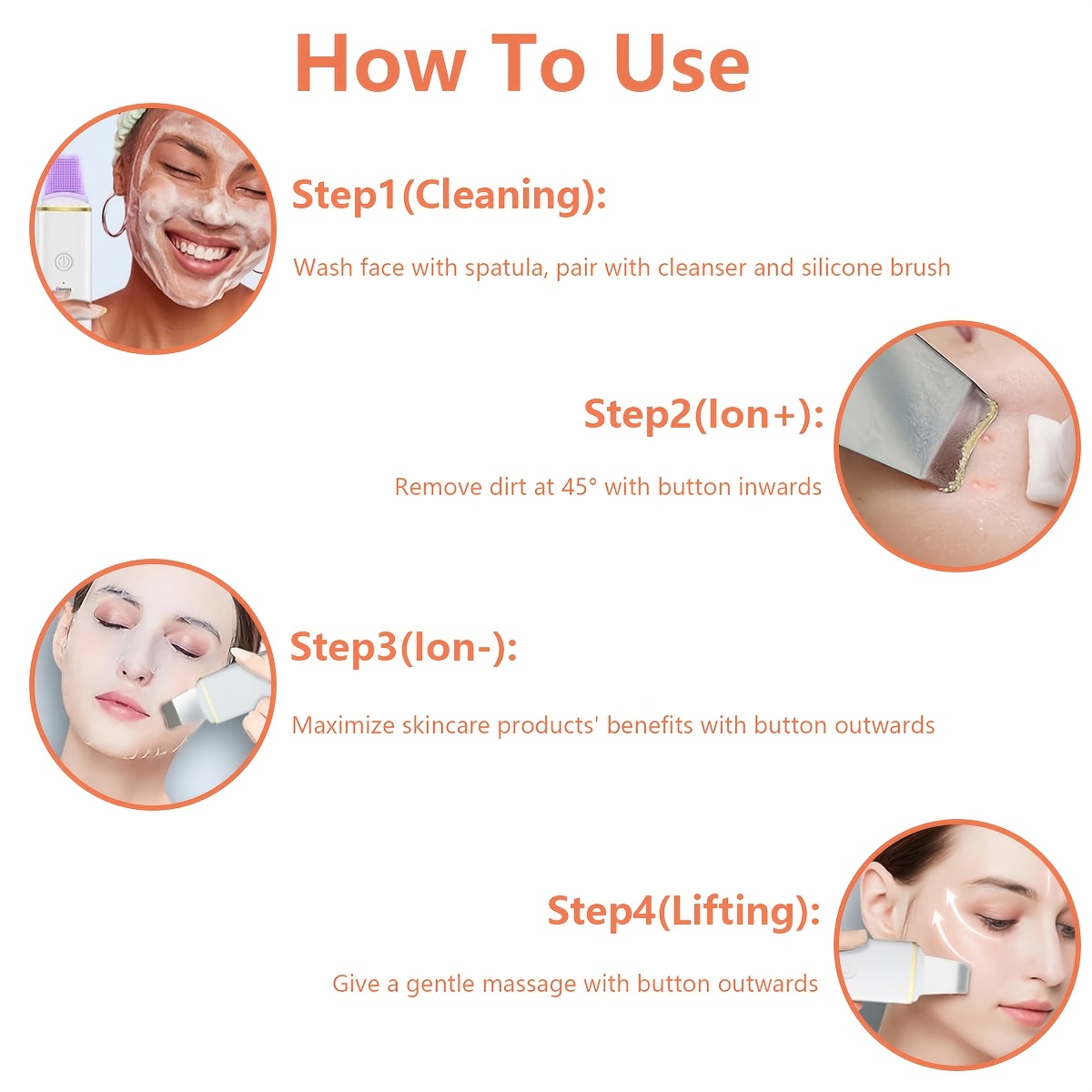 How To Use

Step1(Cleaning):

Wash face with spatula, pair with cleanser and silicone brush

Step2(Ion+):

Remove dirt at 45° with button inwards

Step3(Ion-):

Maximize skincare products' benefits with button outwards

Step4(Lifting):

Give a gentle massage with button outwards