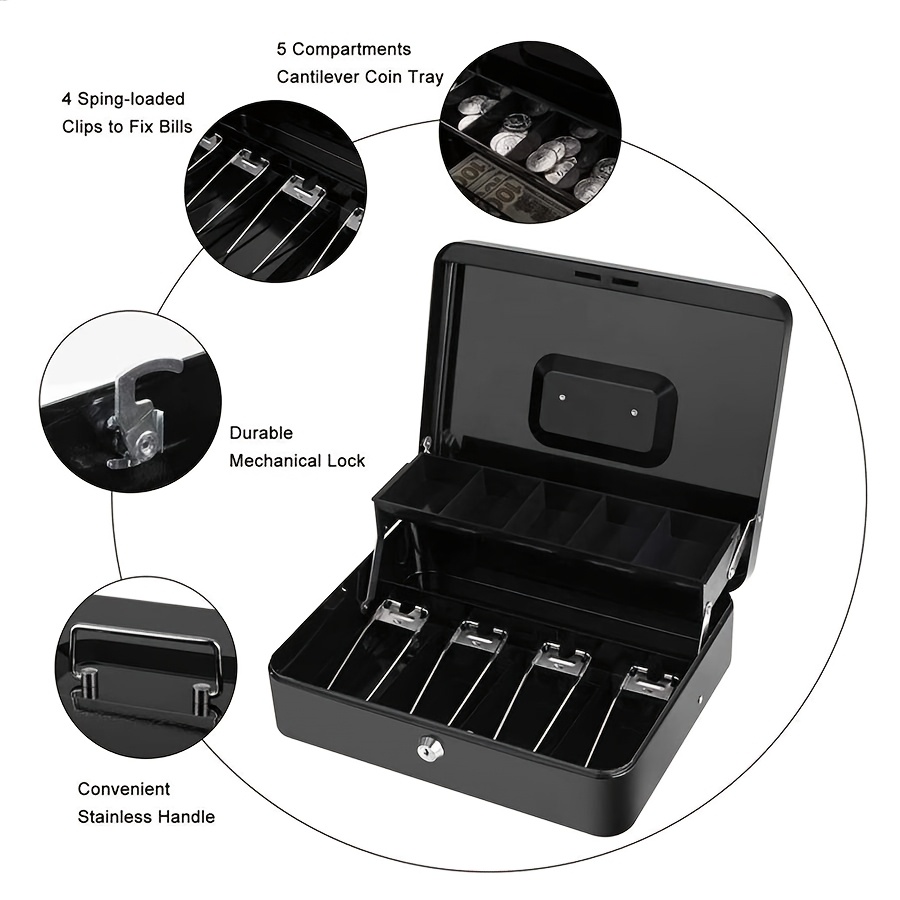 5 Compartments
Cantilever Coin Tray

4 Sping-loaded
Clips to Fix Bills

Durable
Mechanical Lock

Convenient
Stainless Handle