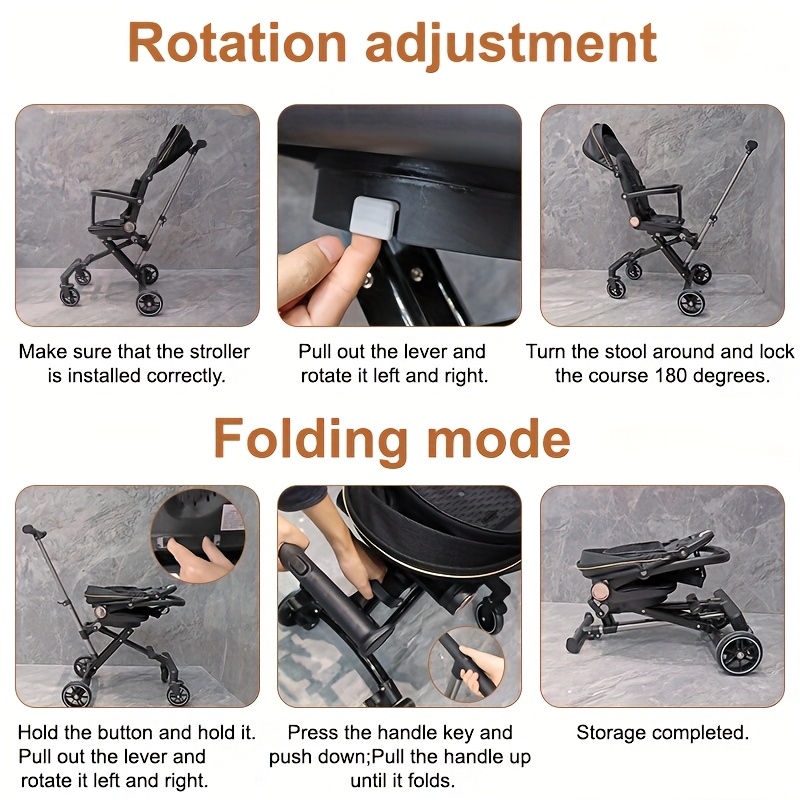 Rotation adjustment

Make sure that the stroller is installed correctly.

Pull out the lever and rotate it left and right.

Turn the stool around and lock the course 180 degrees.

Folding mode

Hold the button and hold it. Pull out the lever and rotate it left and right.

Press the handle key and push down;Pull the handle up until it folds.

Storage completed.