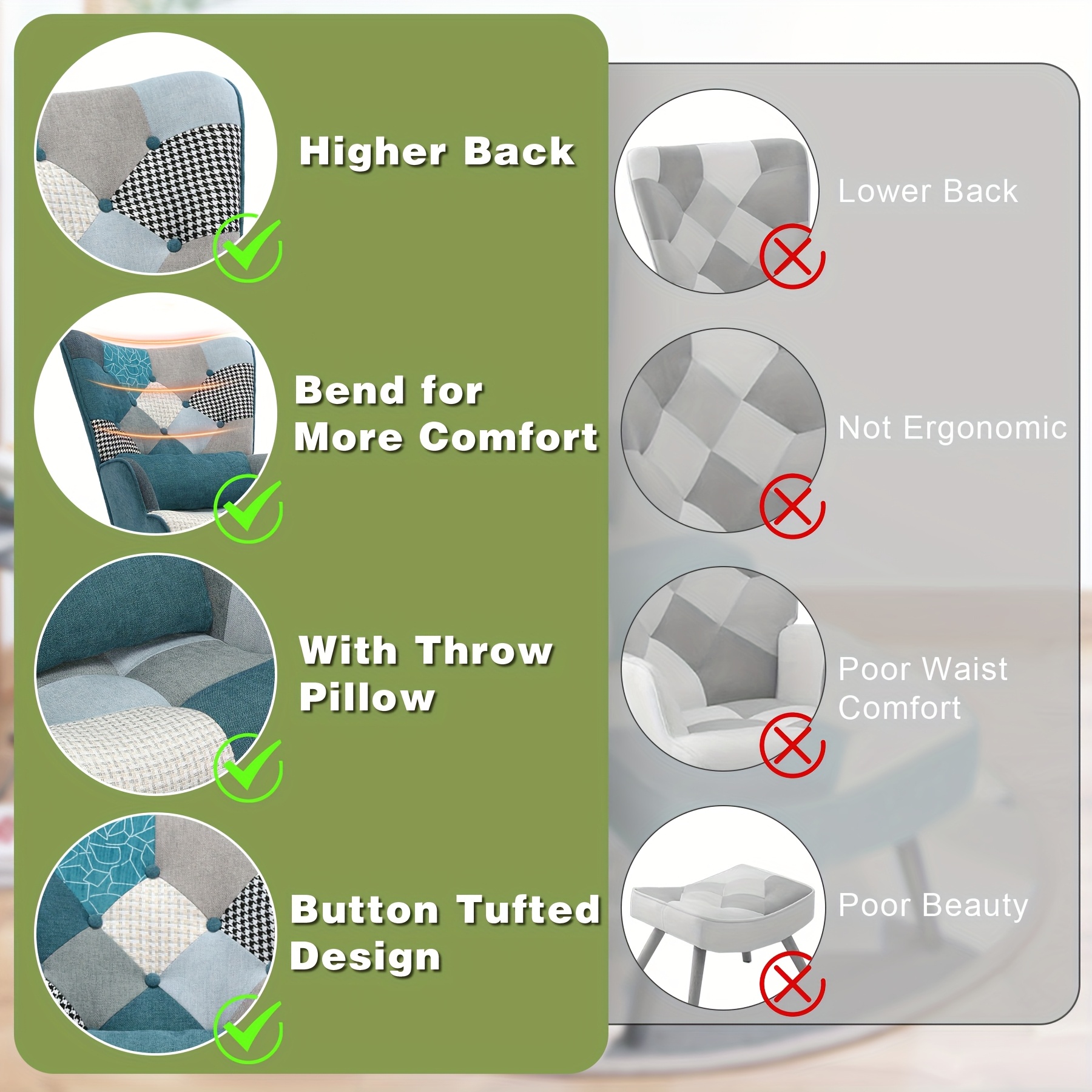 Higher Back

Bend for More Comfort

With Throw Pillow

Button Tufted Design

Lower Back

Not Ergonomic

Poor Waist Comfort

Poor Beauty