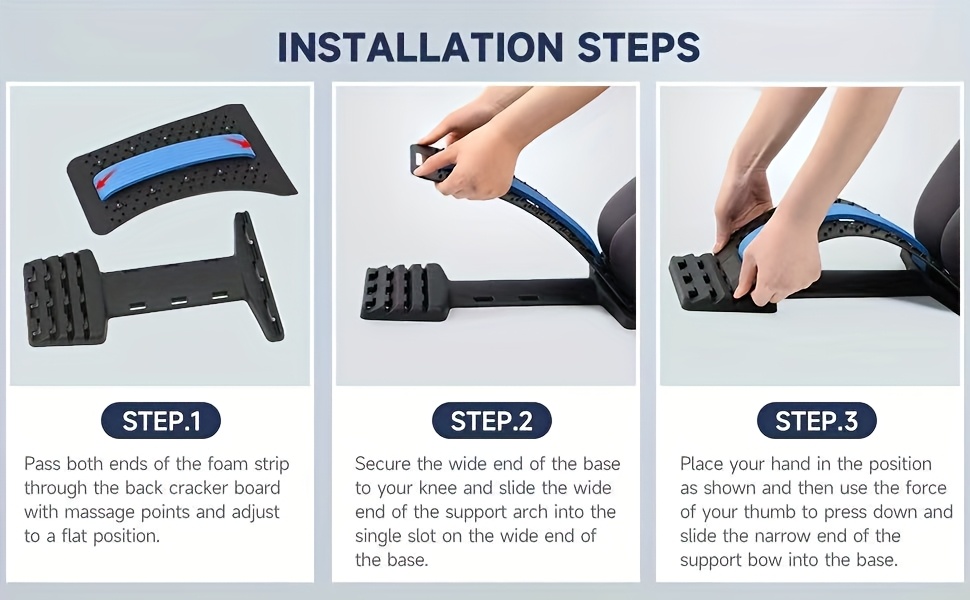 INSTALLATION STEPS

STEP.1

Pass both ends of the foam strip through the back cracker board with massage points and adjust to a flat position.

STEP.2

Secure the wide end of the base to your knee and slide the wide end of the support arch into the single slot on the wide end of the base.

STEP.3

Place your hand in the position as shown and then use the force of your thumb to press down and slide the narrow end of the support bow into the base.