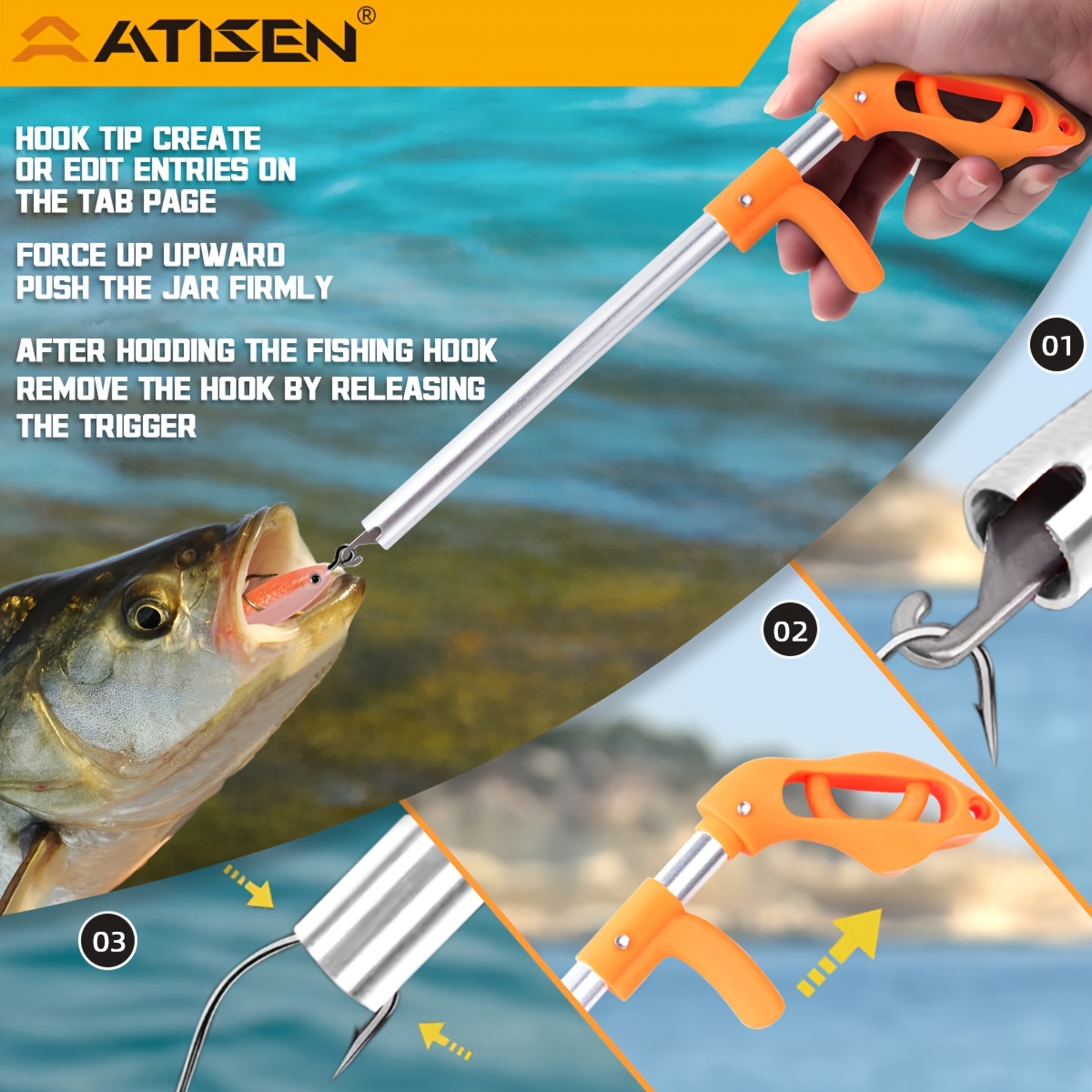 ATISEN®

HOOK TIP CREATE OR EDIT ENTRIES ON THE TAB PAGE

FORCE UP UPWARD PUSH THE JAR FIRMLY

AFTER HOODING THE FISHING HOOK REMOVE THE HOOK BY RELEASING THE TRIGGER

01

02

03