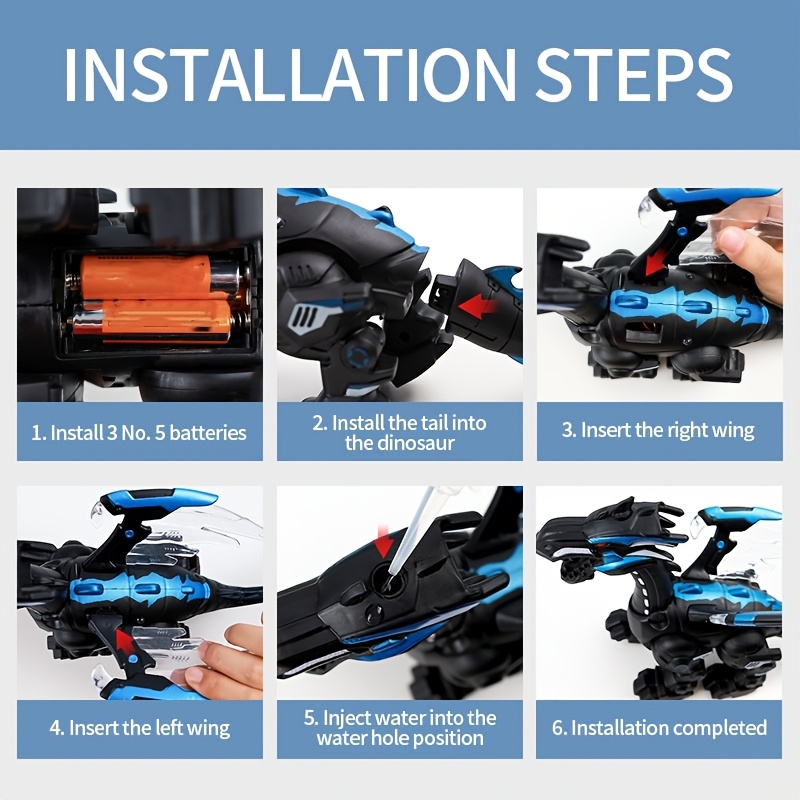 INSTALLATION STEPS

1. Install 3 No. 5 batteries

2. Install the tail into the dinosaur

3. Insert the right wing

4. Insert the left wing

5. Inject water into the water hole position

6. Installation completed