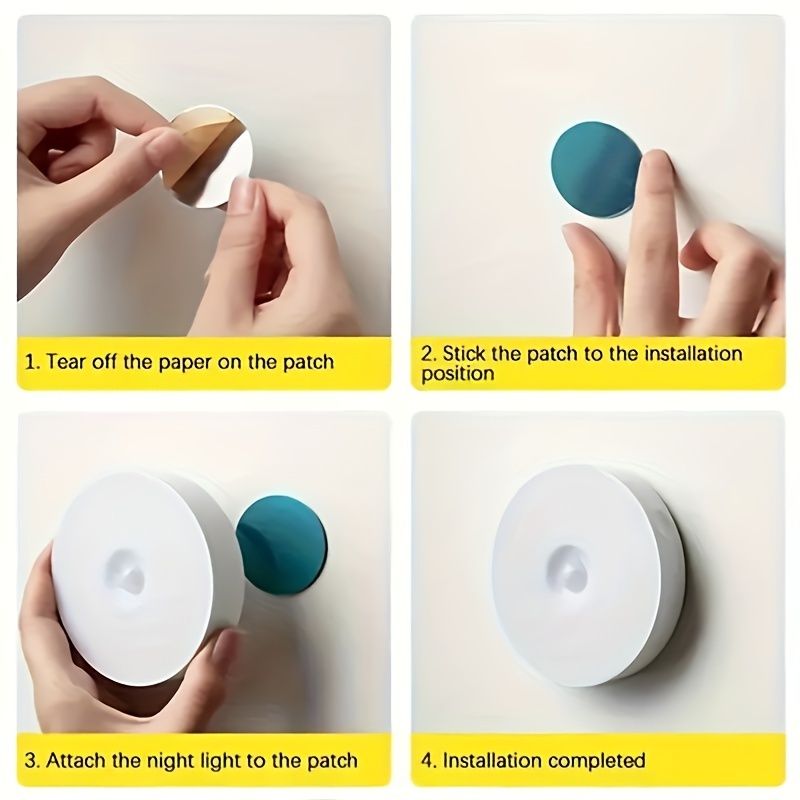 1. Tear off the paper on the patch

2. Stick the patch to the installation position

3. Attach the night light to the patch

4. Installation completed