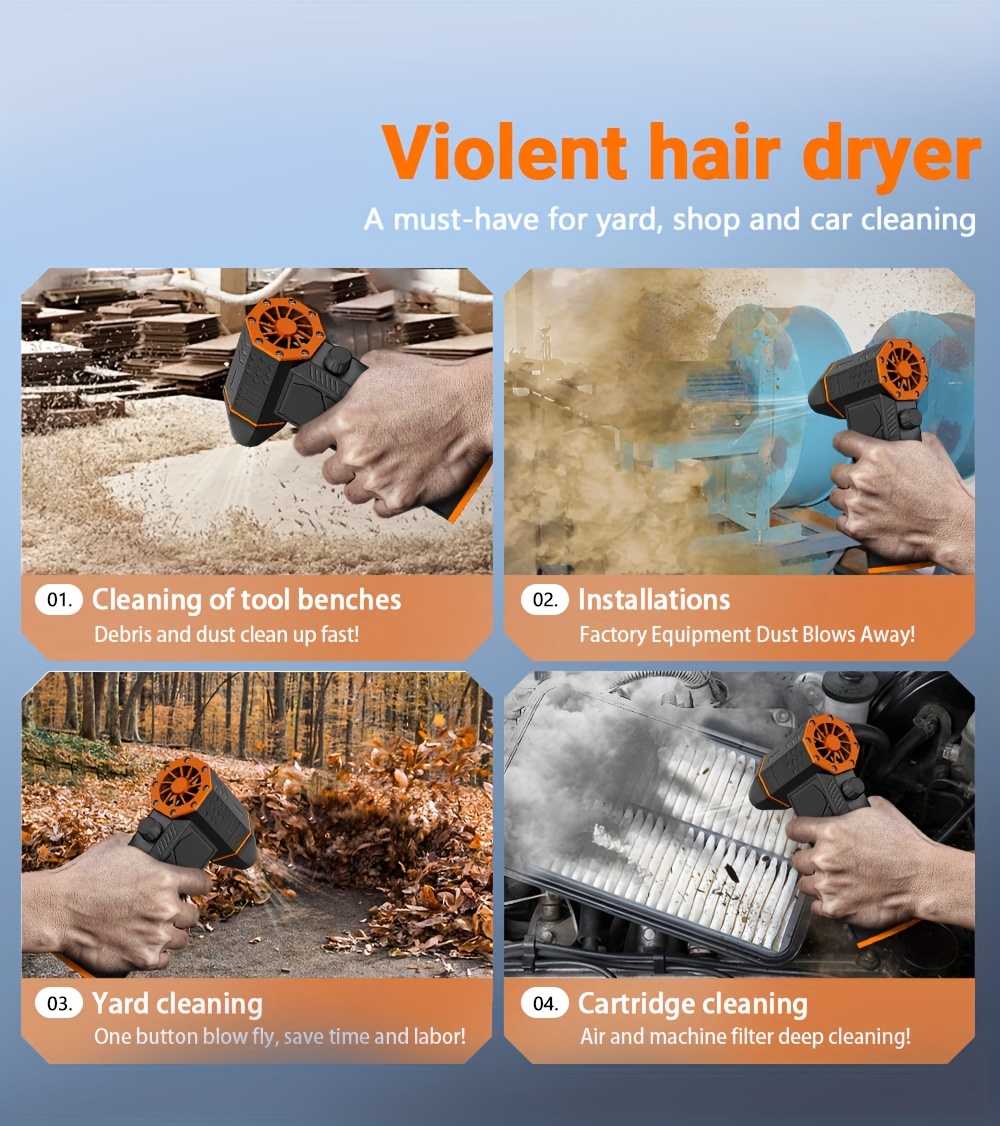 Violent hair dryer
A must-have for yard, shop and car cleaning

01. Cleaning of tool benches
Debris and dust clean up fast!

02. Installations
Factory Equipment Dust Blows Away!

03. Yard cleaning
One button blow fly, save time and labor!

04. Cartridge cleaning
Air and machine filter deep cleaning!