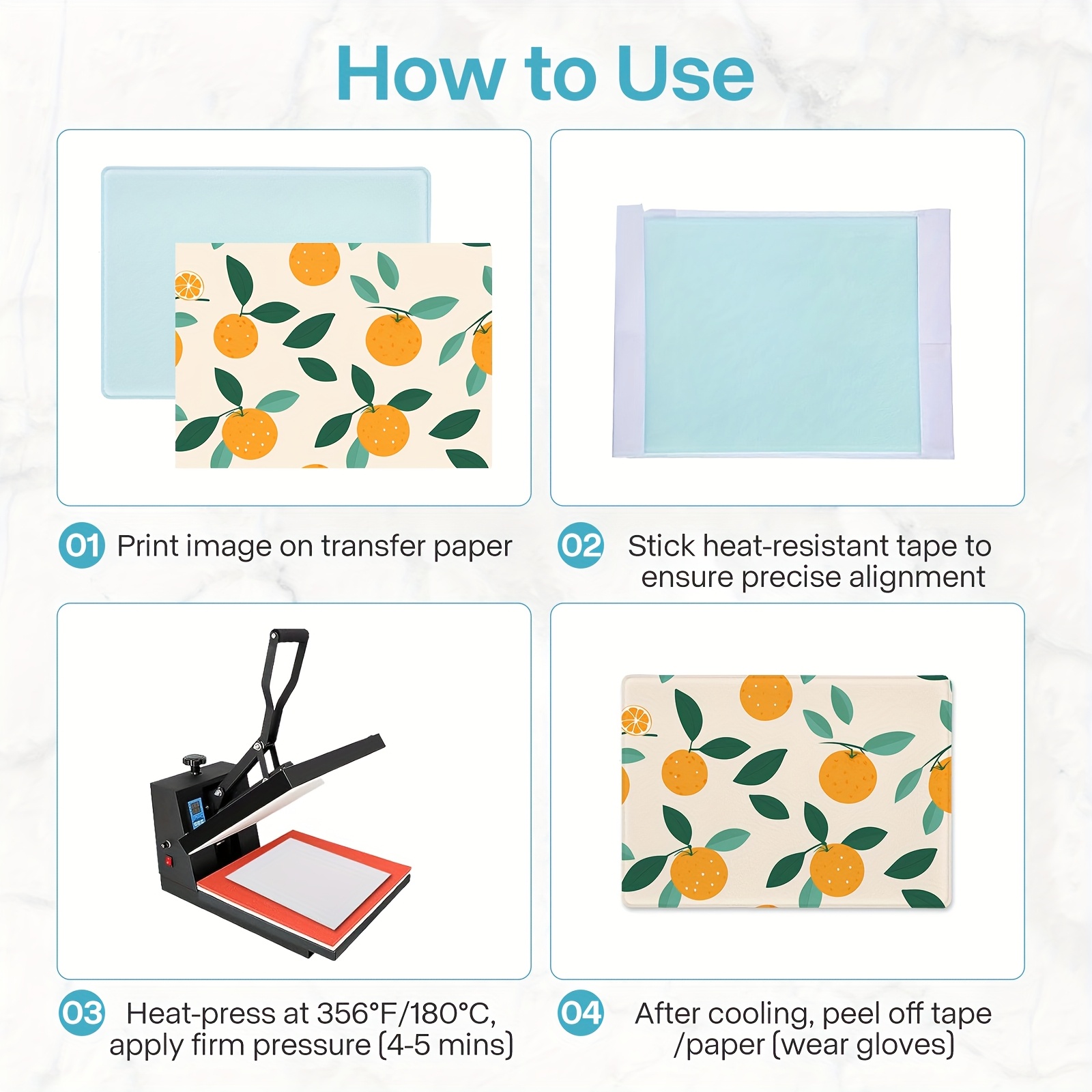 How to Use

01 Print image on transfer paper

02 Stick heat-resistant tape to ensure precise alignment

03 Heat-press at 356°F/180°C, apply firm pressure (4-5 mins)

04 After cooling, peel off tape /paper (wear gloves)