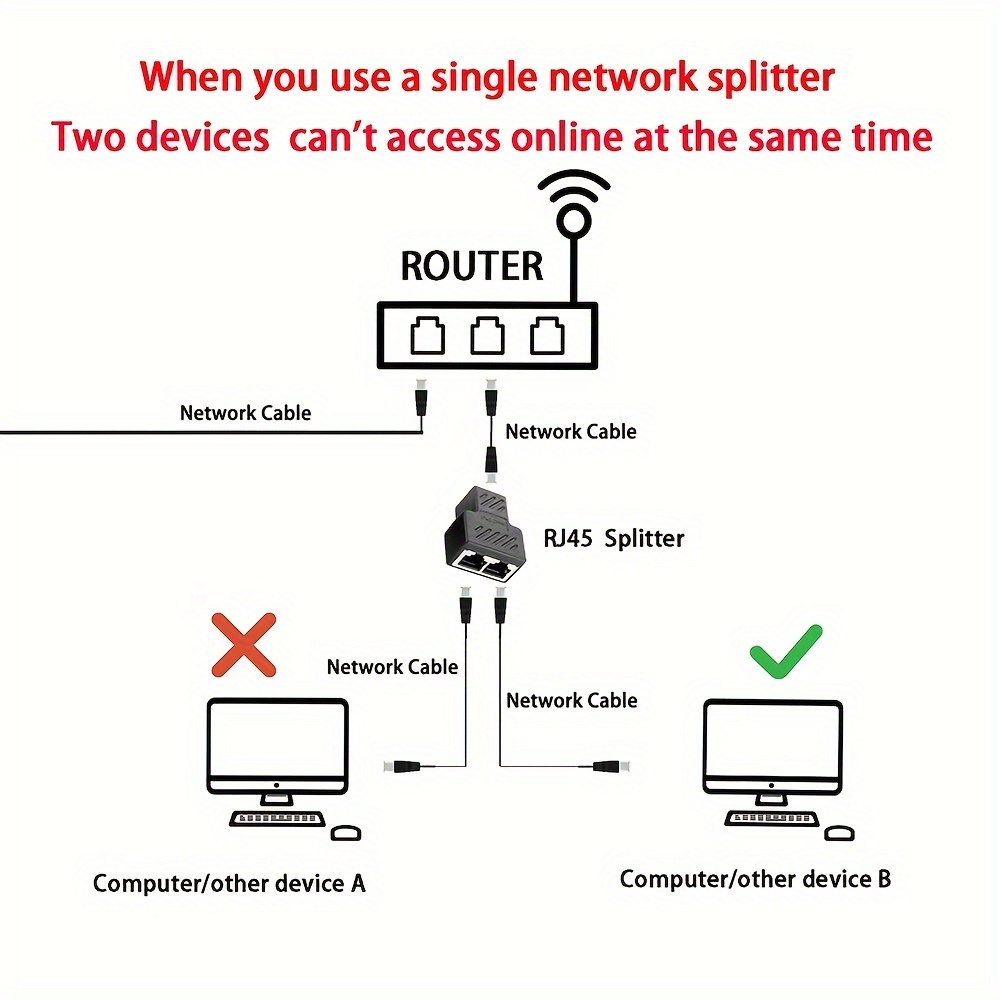 When you use a single network splitter
Two devices  can't access online at the same time

ROUTER

Network Cable

Network Cable

RJ45  Splitter

Network Cable

Network Cable

Computer/other device A

Computer/other device B