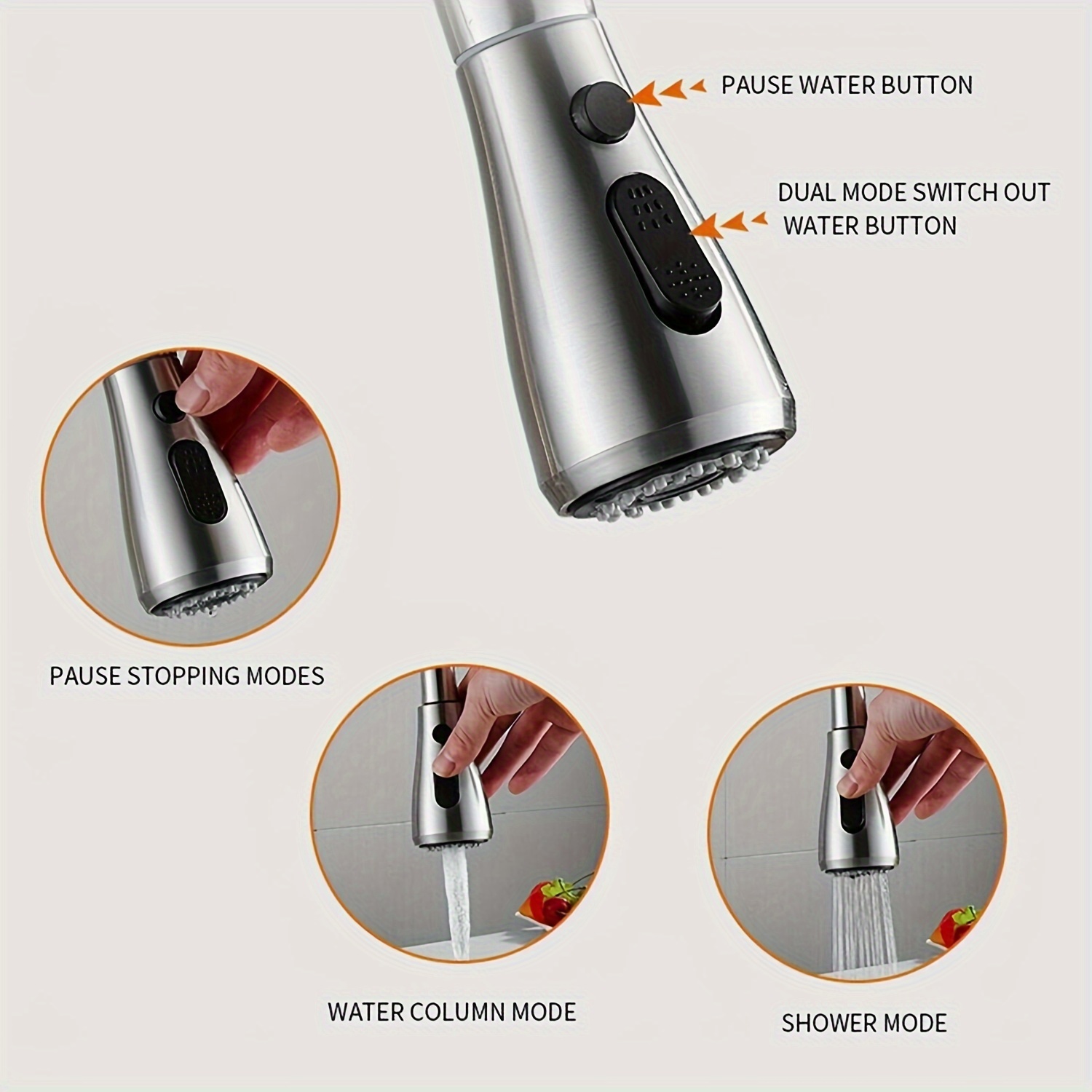 PAUSE WATER BUTTON

DUAL MODE SWITCH OUT WATER BUTTON

PAUSE STOPPING MODES

WATER COLUMN MODE

SHOWER MODE