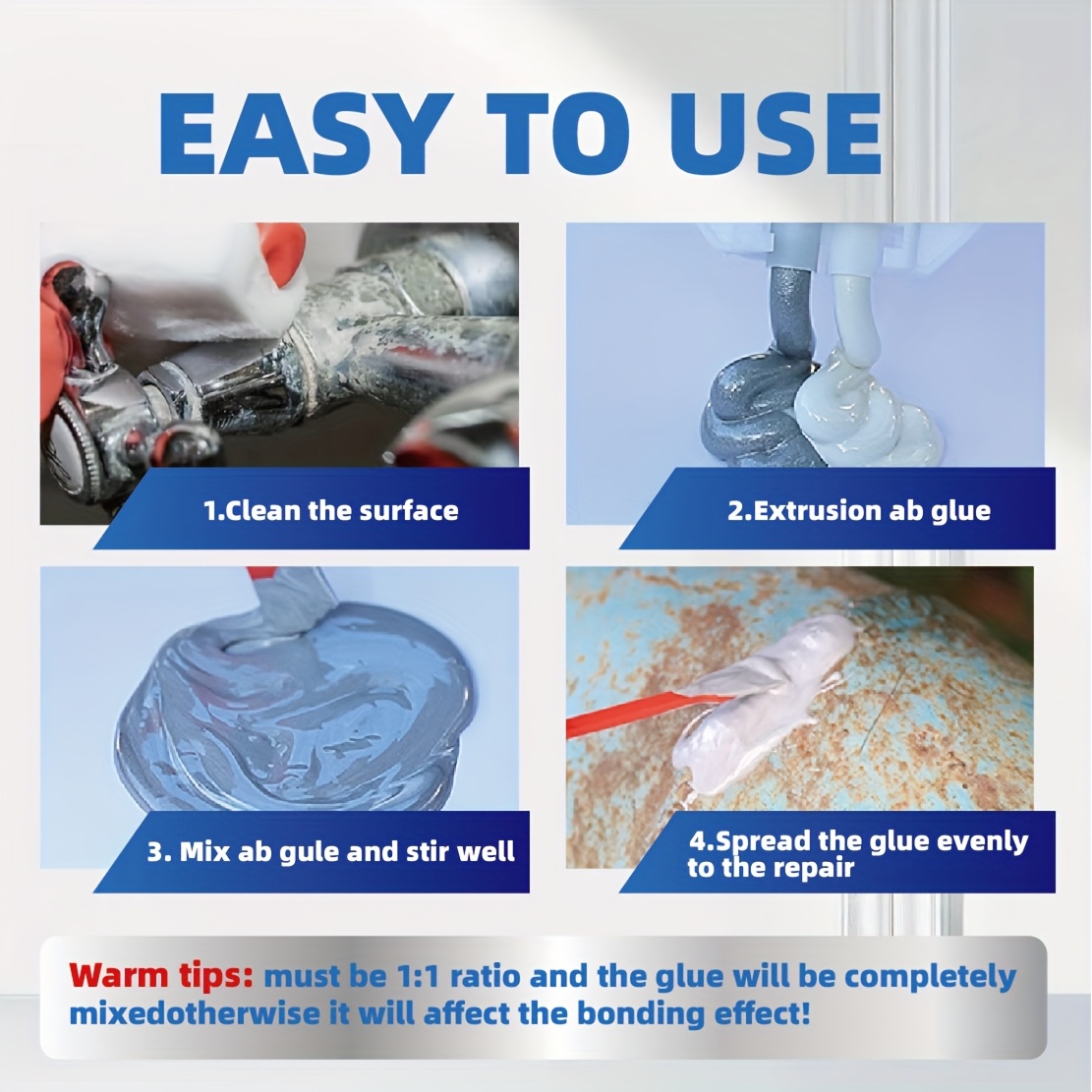 EASY TO USE

1.Clean the surface

2.Extrusion ab glue

3. Mix ab gule and stir well

4.Spread the glue evenly to the repair

Warm tips: must be 1:1 ratio and the glue will be completely mixedotherwise it will affect the bonding effect!