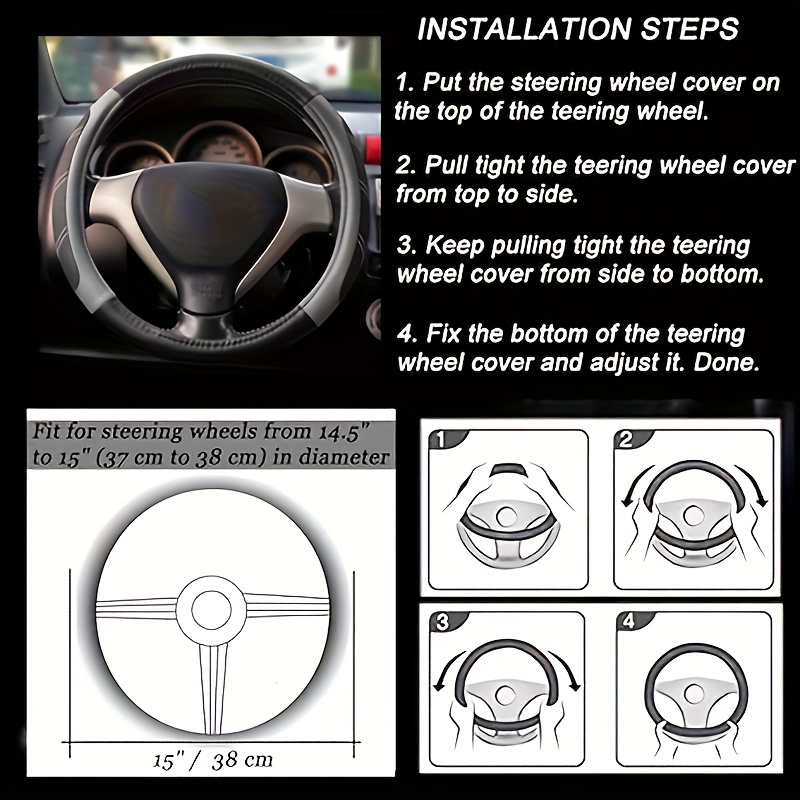 INSTALLATION STEPS

1. Put the steering wheel cover on the top of the teering wheel.

2. Pull tight the teering wheel cover from top to side.

3. Keep pulling tight the teering wheel cover from side to bottom.

4. Fix the bottom of the teering wheel cover and adjust it. Done.

Fit for steering wheels from 14.5" to 15" (37 cm to 38 cm) in diameter

15" / 38 cm

1

2

3

4