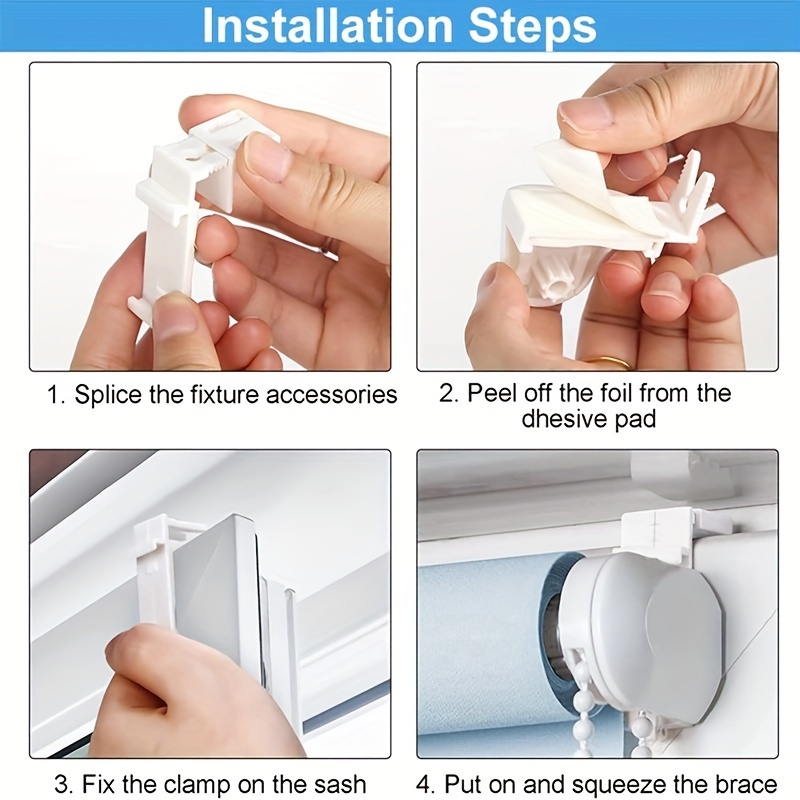 Installation Steps

1. Splice the fixture accessories

2. Peel off the foil from the dhesive pad

3. Fix the clamp on the sash

4. Put on and squeeze the brace