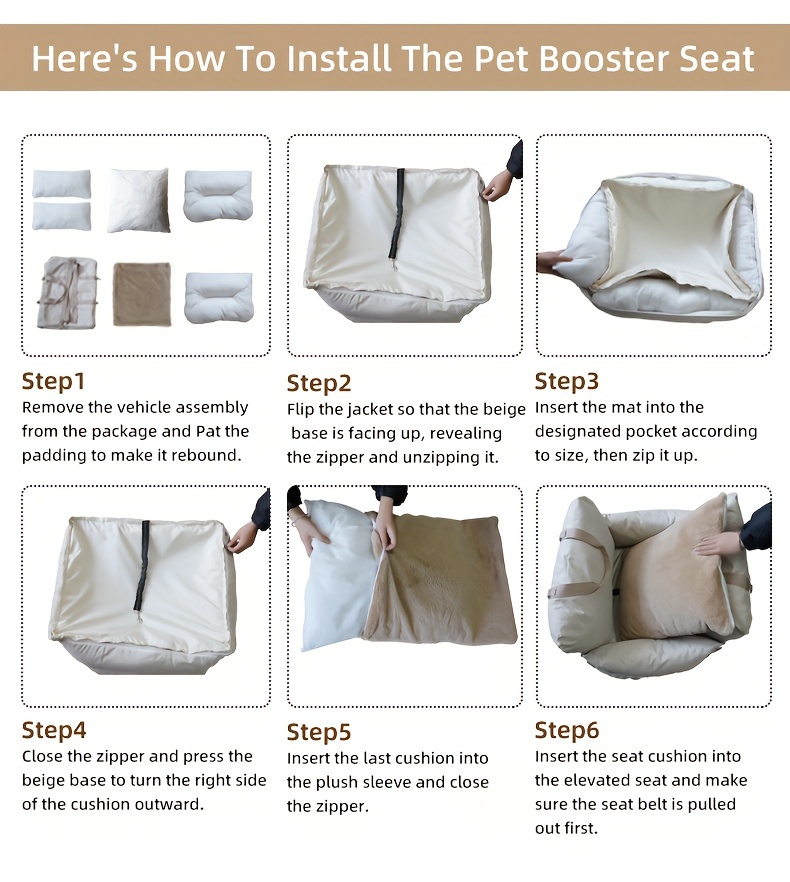 Here's How To Install The Pet Booster Seat

Step1
Remove the vehicle assembly from the package and Pat the padding to make it rebound.

Step2
Flip the jacket so that the beige base is facing up, revealing the zipper and unzipping it.

Step3
Insert the mat into the designated pocket according to size, then zip it up.

Step4
Close the zipper and press the beige base to turn the right side of the cushion outward.

Step5
Insert the last cushion into the plush sleeve and close the zipper.

Step6
Insert the seat cushion into the elevated seat and make sure the seat belt is pulled out first.