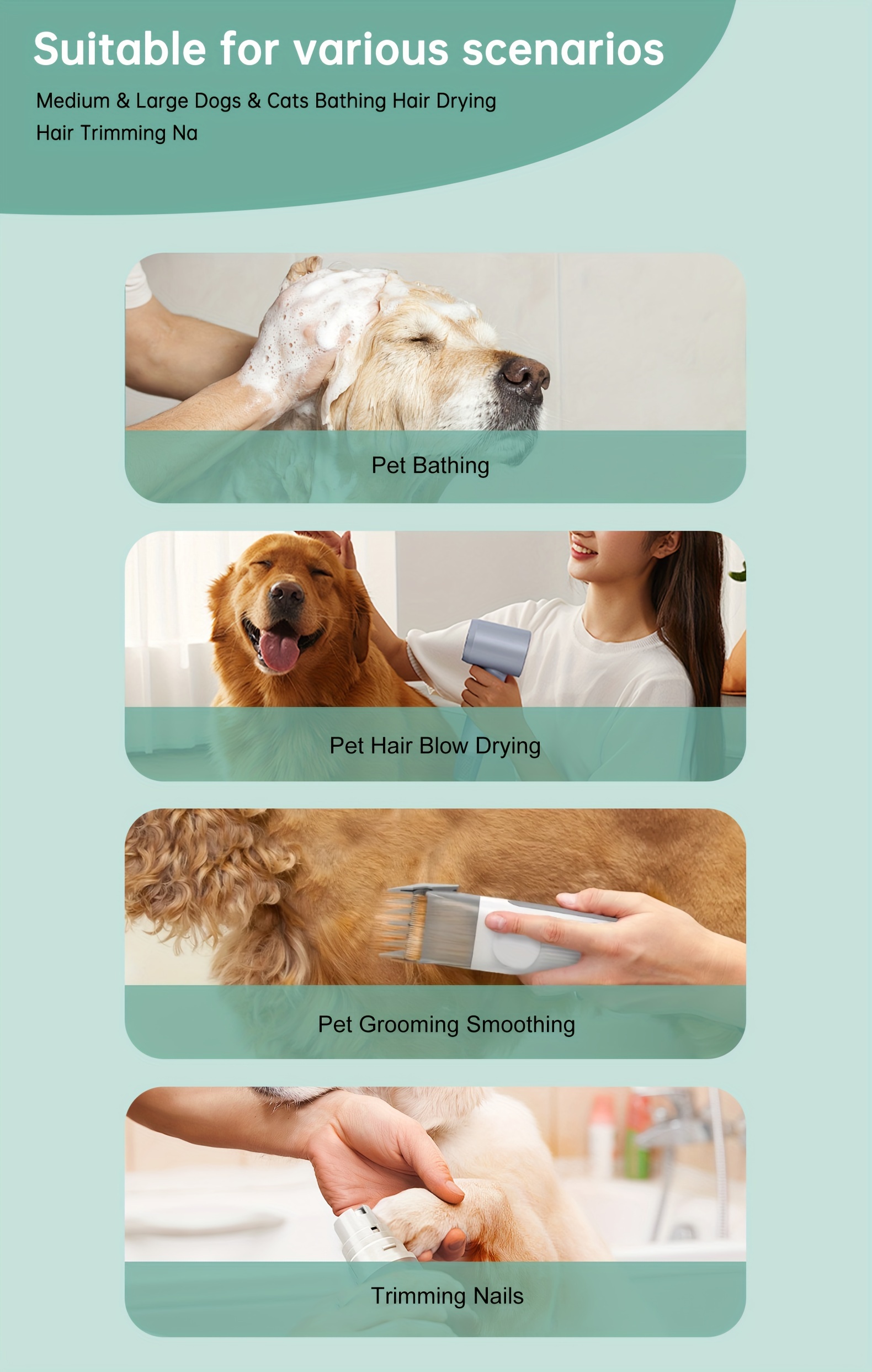 Suitable for various scenarios

Medium & Large Dogs & Cats Bathing Hair Drying Hair Trimming Na

Pet Bathing

Pet Hair Blow Drying

Pet Grooming Smoothing

Trimming Nails