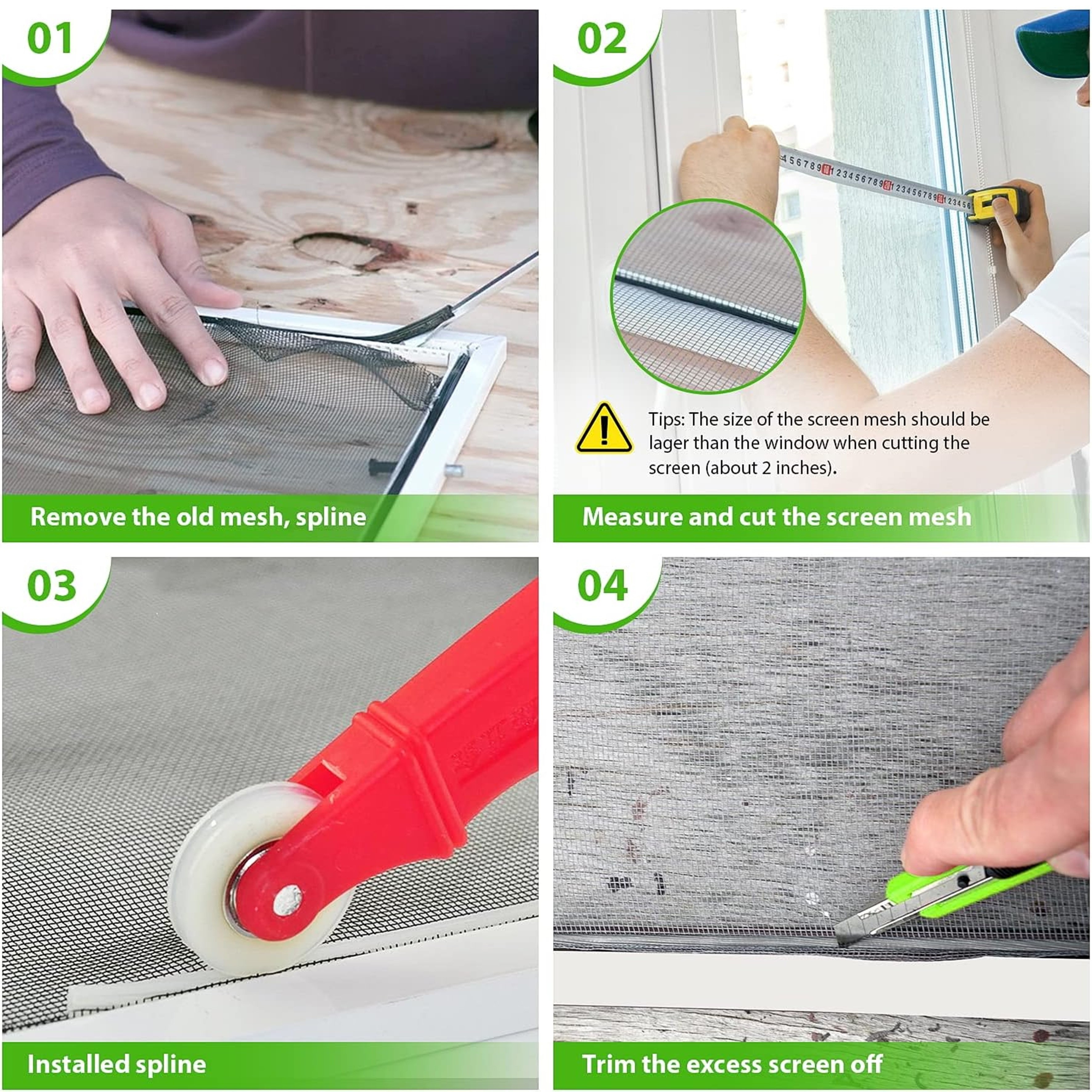 01

Remove the old mesh, spline

02

Tips: The size of the screen mesh should be lager than the window when cutting the screen (about 2 inches).

Measure and cut the screen mesh

03

Installed spline

04

Trim the excess screen off