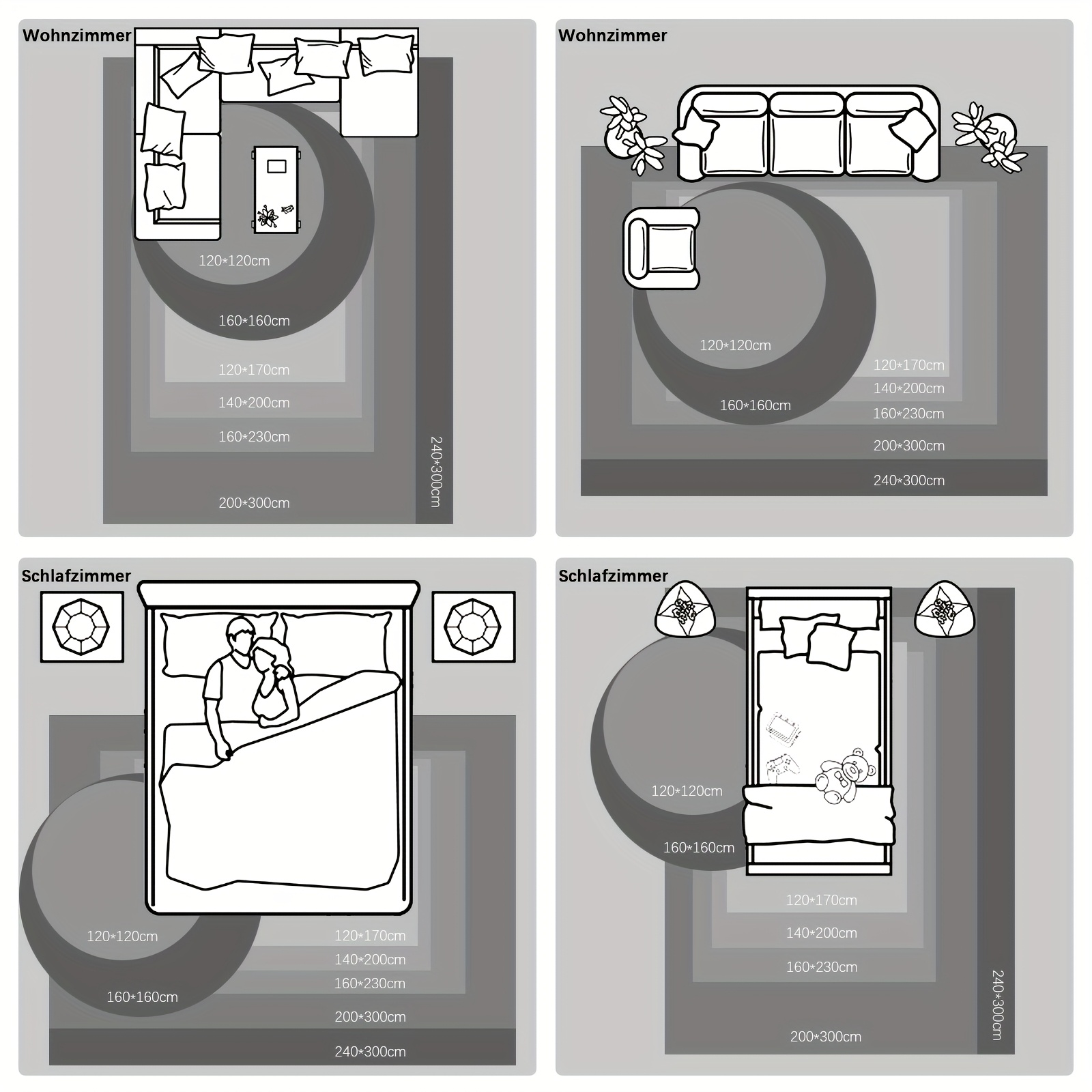 Wohnzimmer

120*120cm

160*160cm

120*170cm

140*200cm

160*230cm

200*300cm

240*300cm

Wohnzimmer

120*120cm

160*160cm

120*170cm

140*200cm

160*230cm

200*300cm

240*300cm

Schlafzimmer

120*120cm

160*160cm

120*170cm

140*200cm

160*230cm

200*300cm

240*300cm

Schlafzimmer

120*120cm

160*160cm

120*170cm

140*200cm

160*230cm

200*300cm

240*300cm