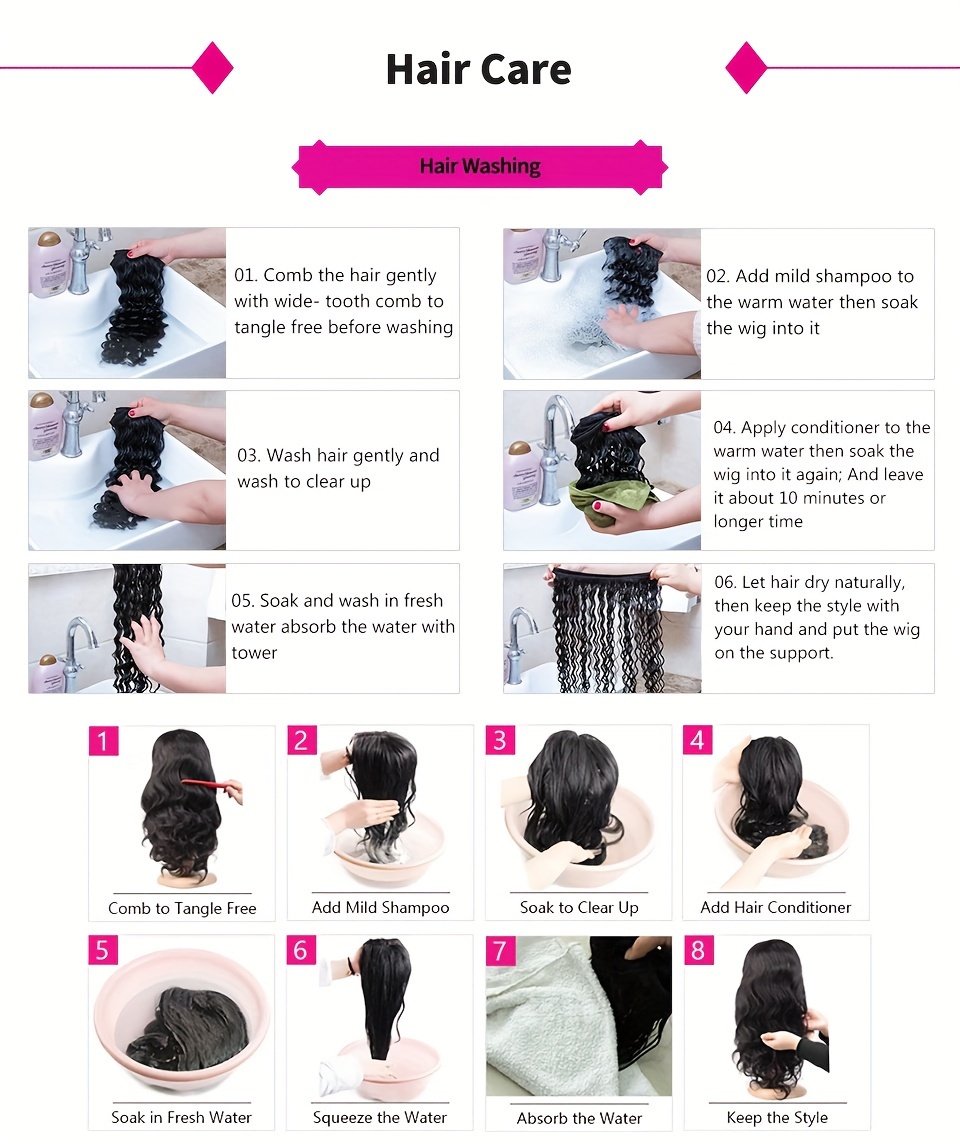 Hair Care

Hair Washing

01. Comb the hair gently with wide- tooth comb to tangle free before washing

02. Add mild shampoo to the warm water then soak the wig into it

03. Wash hair gently and wash to clear up

04. Apply conditioner to the warm water then soak the wig into it again; And leave it about 10 minutes or longer time

05. Soak and wash in fresh water absorb the water with tower

06. Let hair dry naturally, then keep the style with your hand and put the wig on the support.

1
Comb to Tangle Free

2
Add Mild Shampoo

3
Soak to Clear Up

4
Add Hair Conditioner

5
Soak in Fresh Water

6
Squeeze the Water

7
Absorb the Water

8
Keep the Style