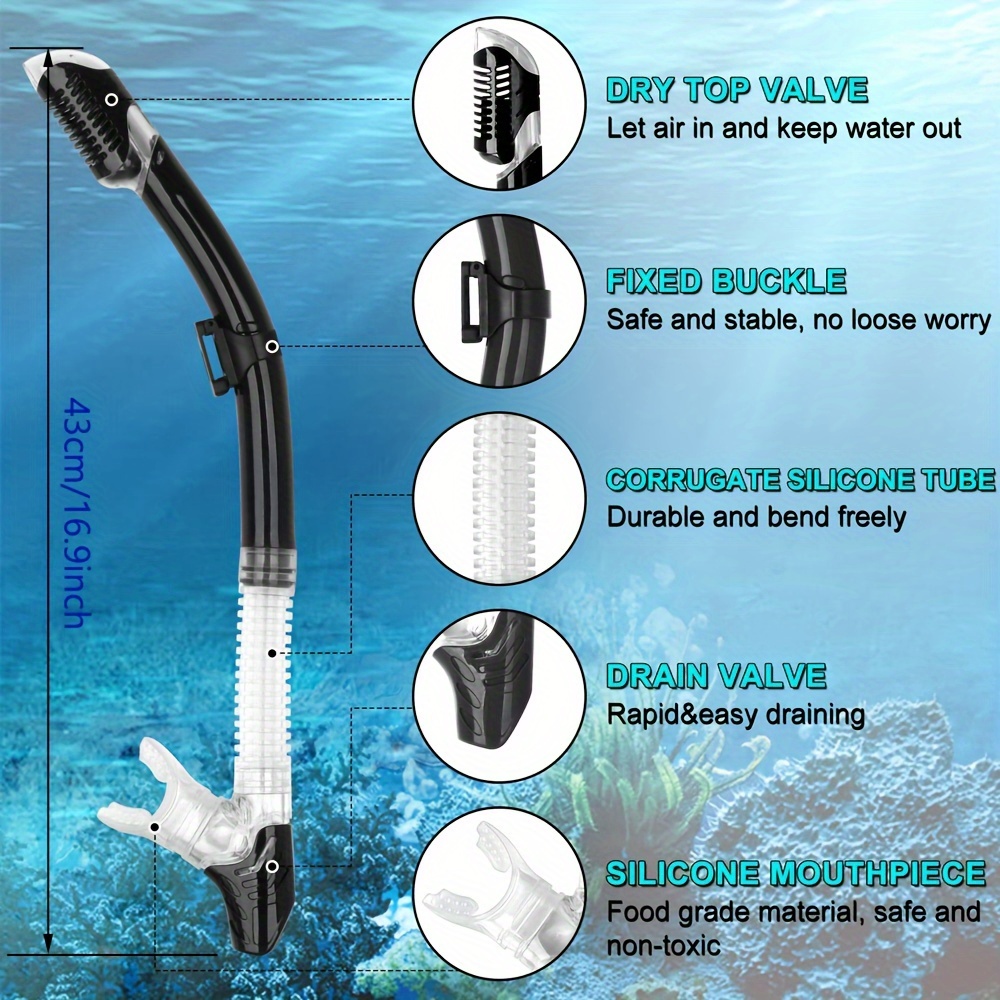 43cm/16.9inch

DRY TOP VALVE
Let air in and keep water out

FIXED BUCKLE
Safe and stable, no loose worry

CORRUGATE SILICONE TUBE
Durable and bend freely

DRAIN VALVE
Rapid&easy draining

SILICONE MOUTHPIECE
Food grade material, safe and non-toxic