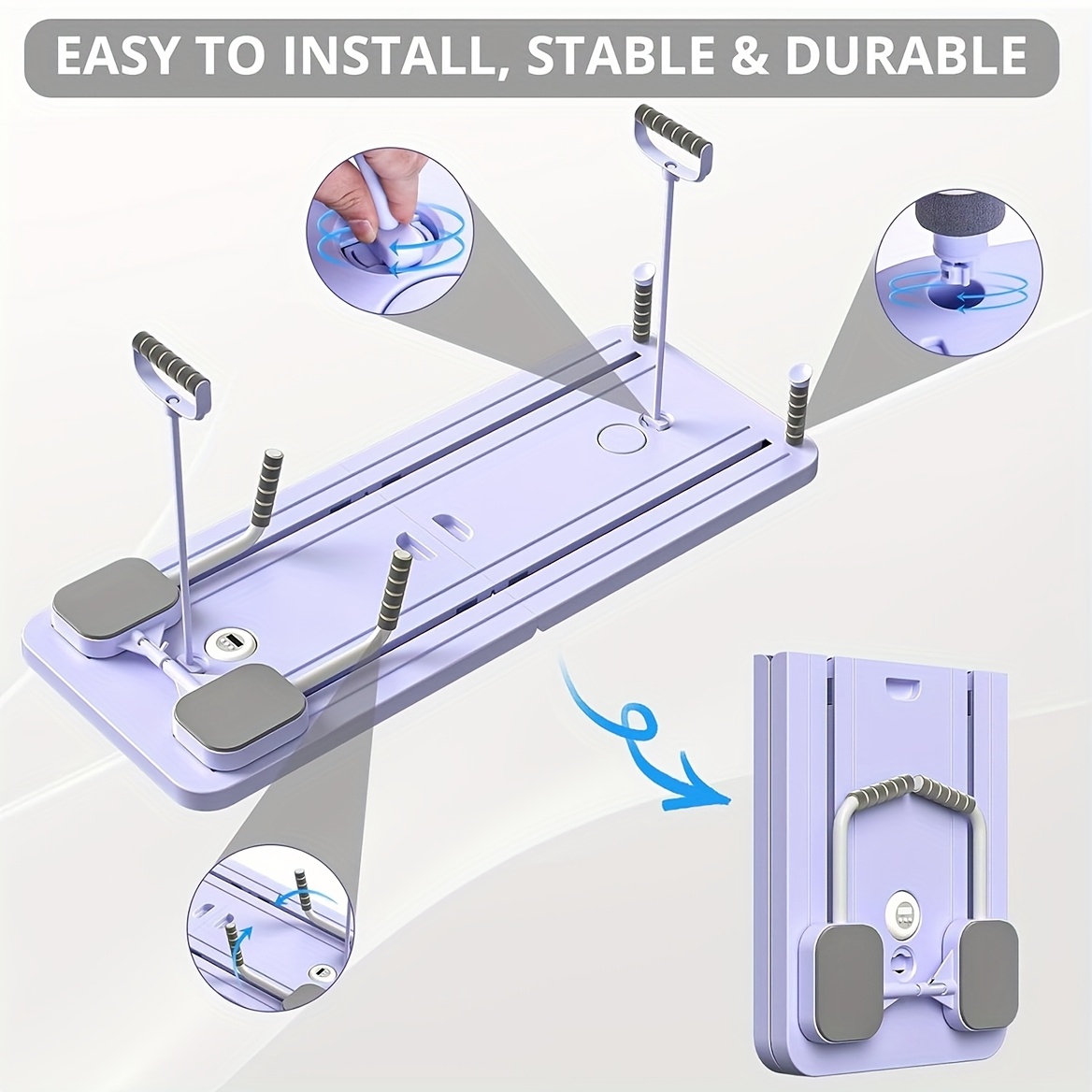 EASY TO INSTALL, STABLE & DURABLE